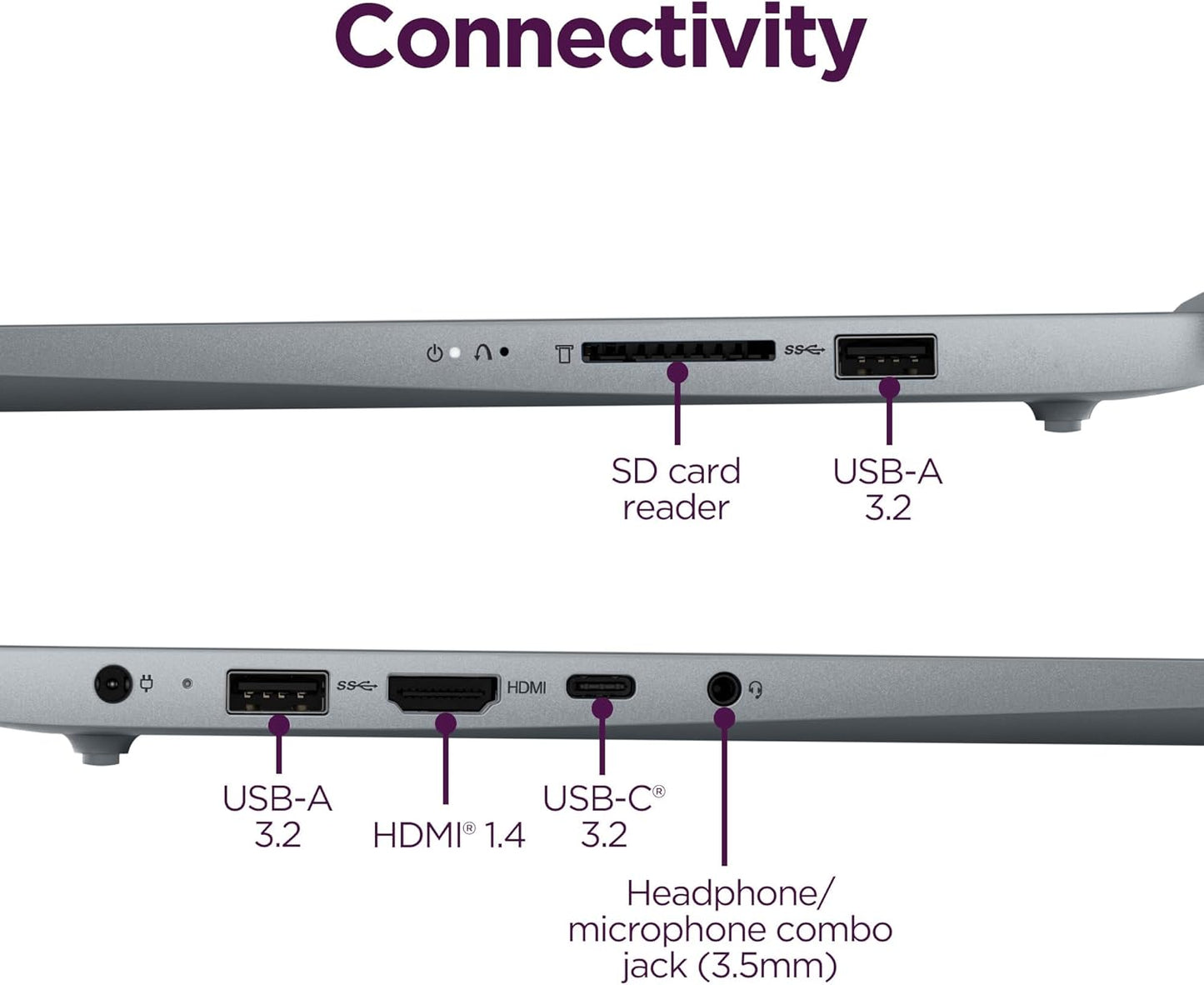 Connectivity

SD card reader

USB-A 3.2

HDMI

USB-A 3.2

HDMI® 1.4

USB-C® 3.2

Headphone/ microphone combo jack (3.5mm)