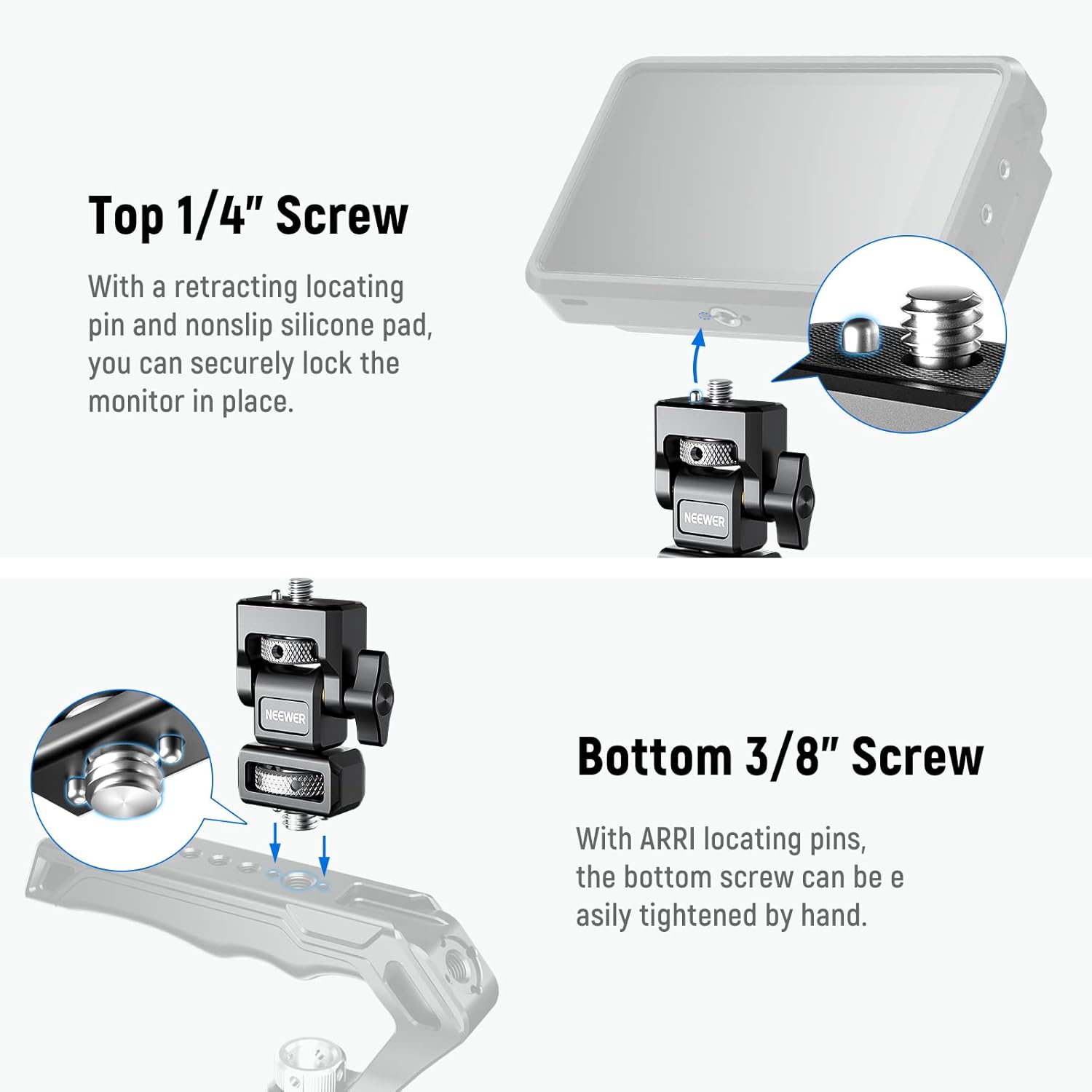 Top 1/4" Screw

With a retracting locating pin and nonslip silicone pad, you can securely lock the monitor in place.

NEEWER

NEEWER

Bottom 3/8" Screw

With ARRI locating pins, the bottom screw can be e asily tightened by hand.