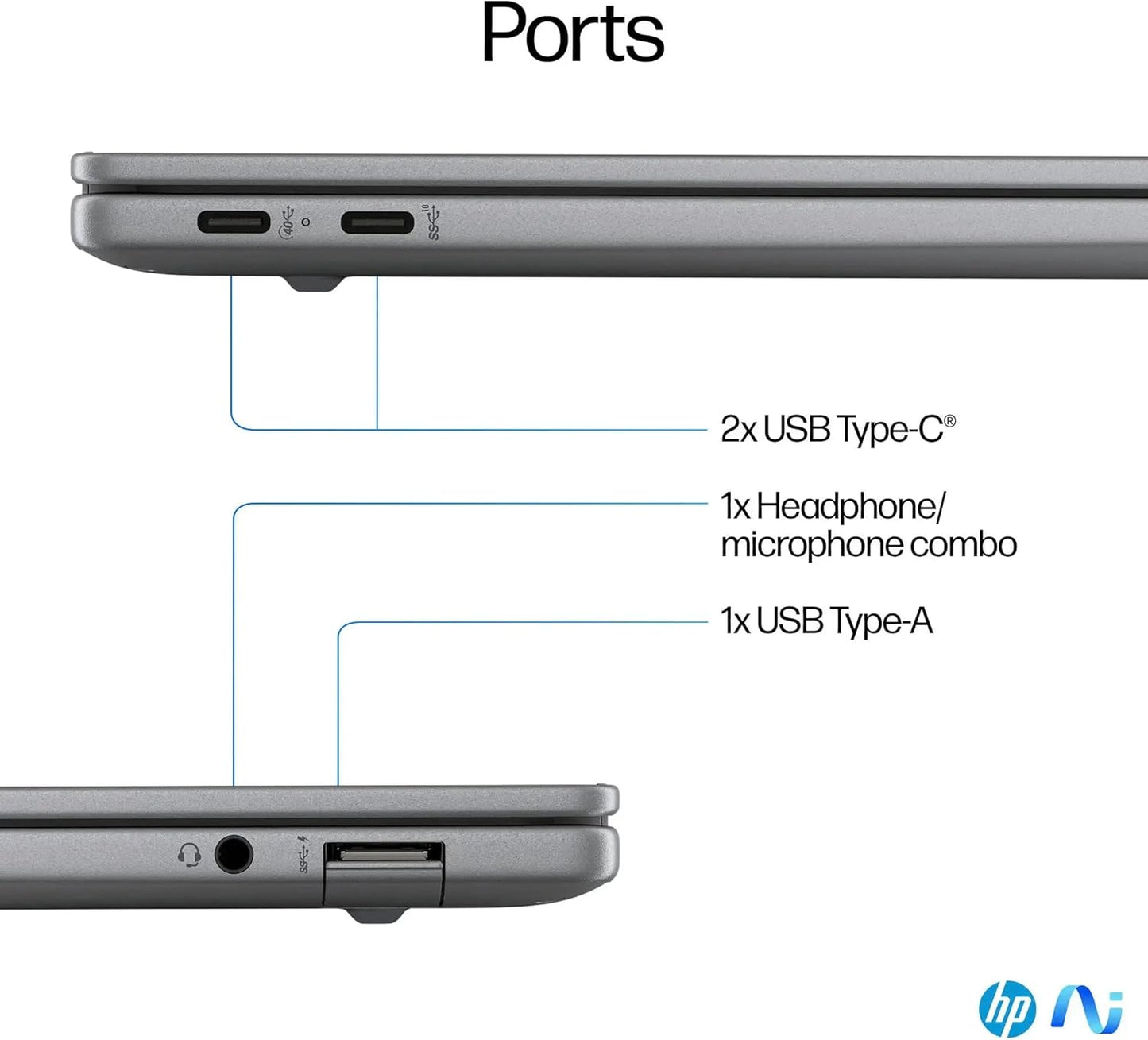 Ports

40

SS 10

2x USB Type-C®

1x Headphone/ microphone combo

1x USB Type-A

SS

hp