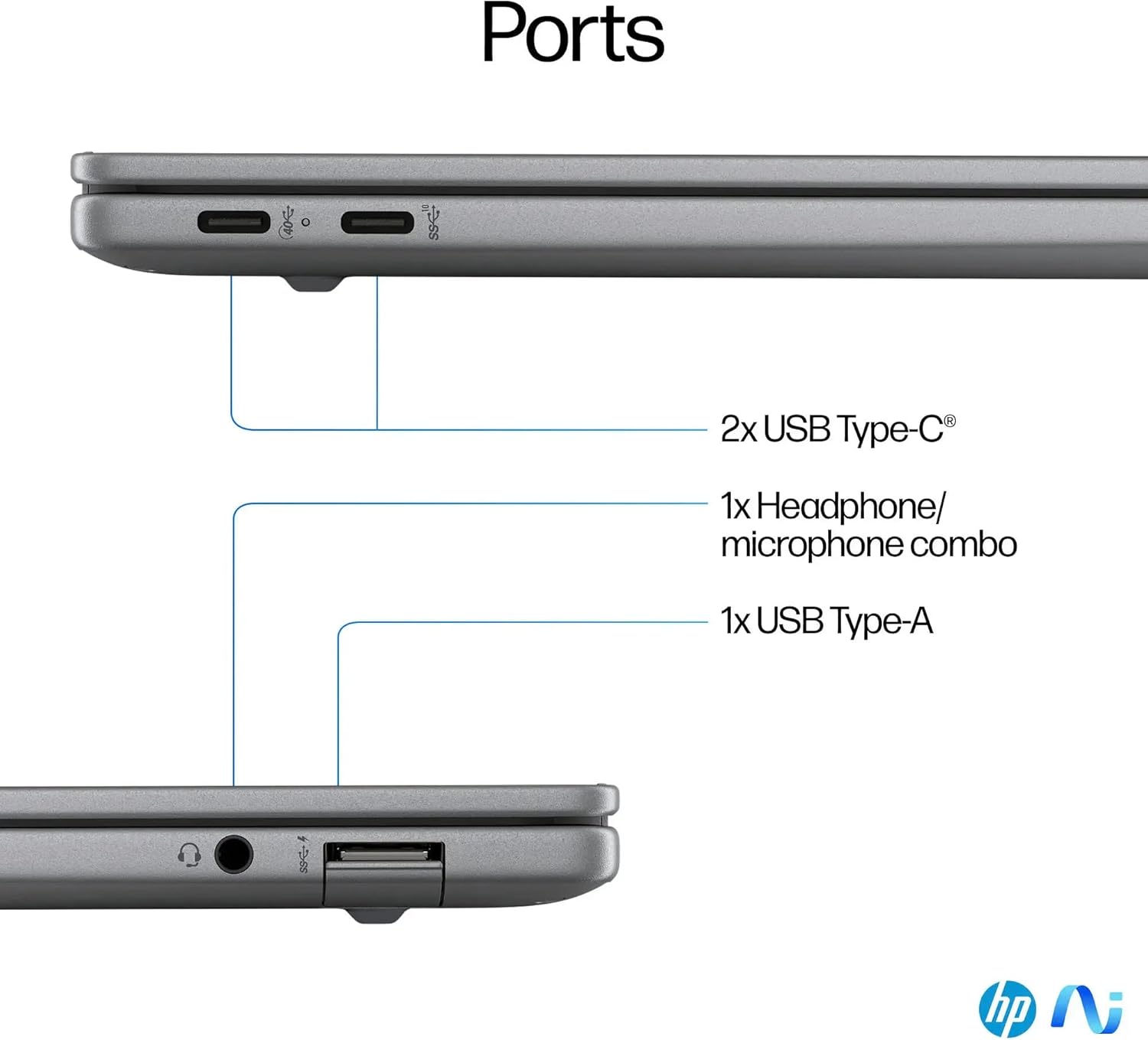 Ports

40

SS 10

2x USB Type-C®

1x Headphone/ microphone combo

1x USB Type-A

SS

hp