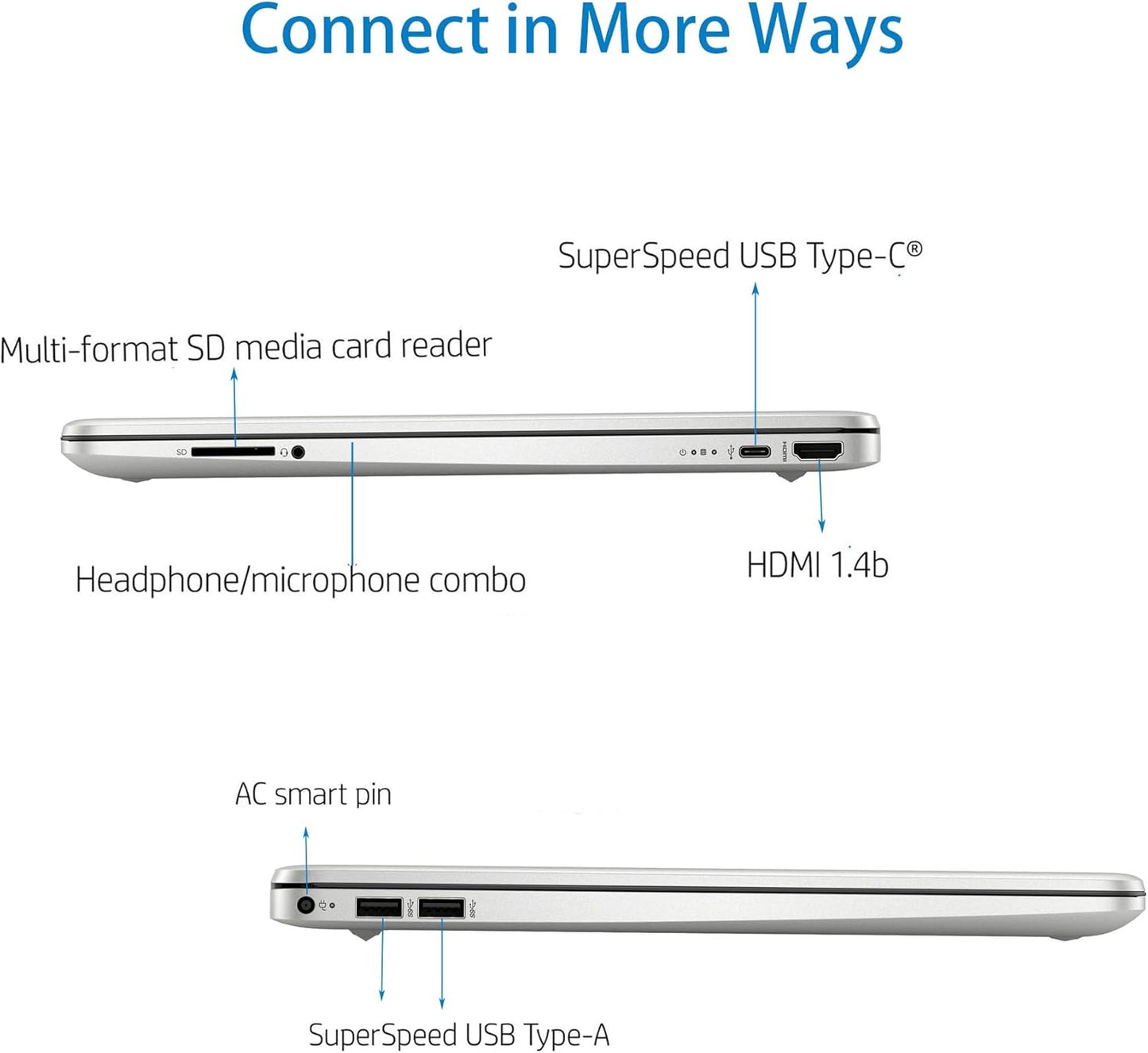 Connect in More Ways

SuperSpeed USB Type-C®

Multi-format SD media card reader

SD

HDMI

Headphone/microphone combo

HDMI 1.4b

AC smart pin

SuperSpeed USB Type-A