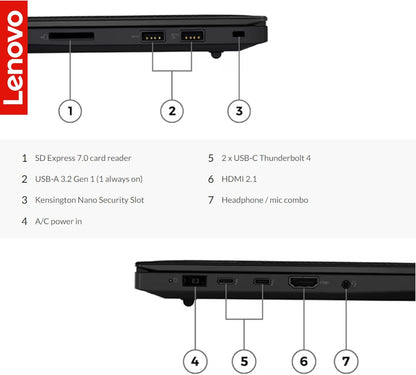 Lenovo

1

2

3

1 SD Express 7.0 card reader

2 USB-A 3.2 Gen 1 (1 always on)

3 Kensington Nano Security Slot

4 A/C power in

5 2 x USB-C Thunderbolt 4

6 HDMI 2.1

7 Headphone / mic combo

4

5

6

7