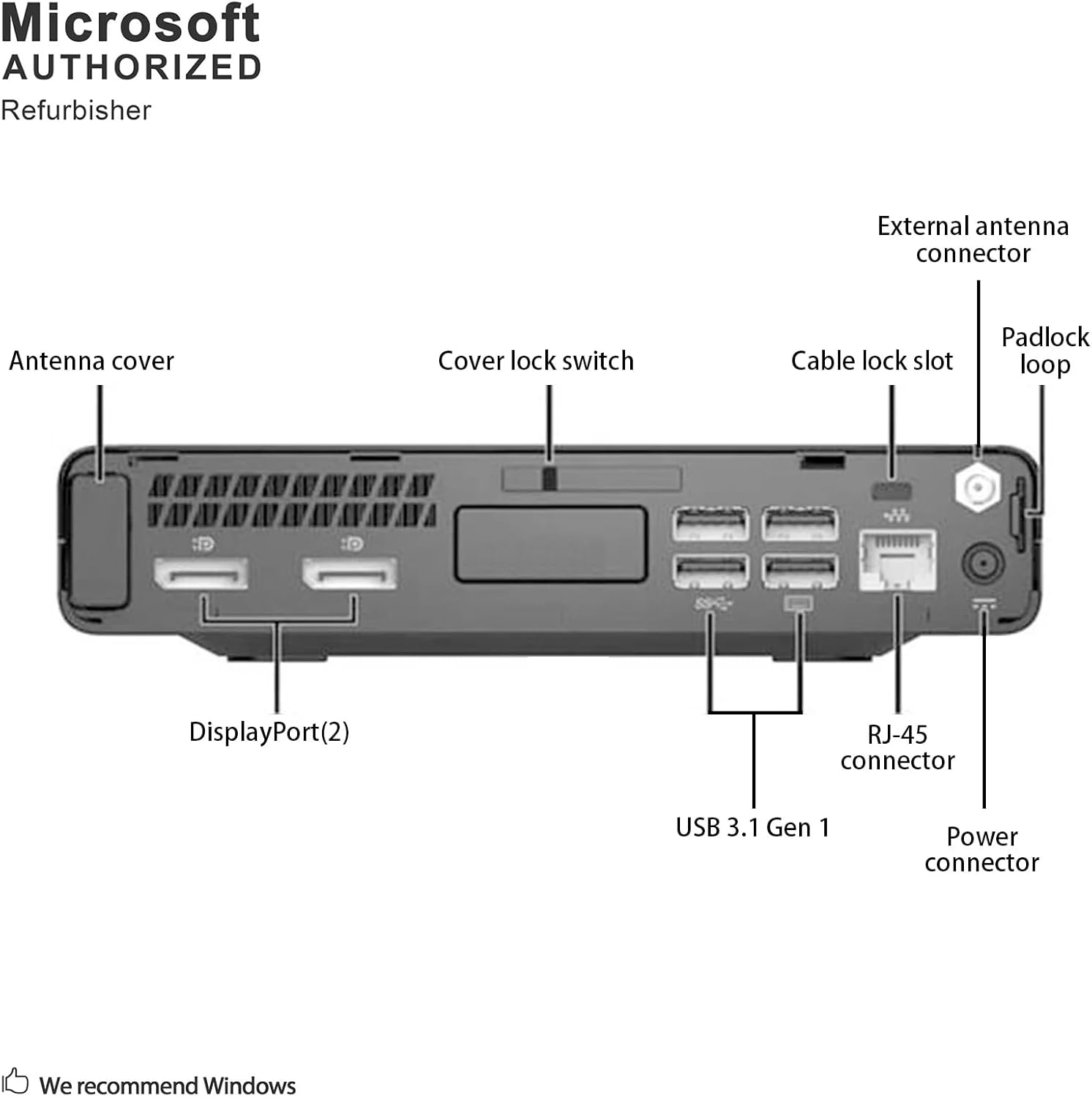 Microsoft
AUTHORIZED
Refurbisher

External antenna connector

Antenna cover

Cover lock switch

Cable lock slot

Padlock loop

DisplayPort(2)

RJ-45 connector

USB 3.1 Gen 1

Power connector

We recommend Windows