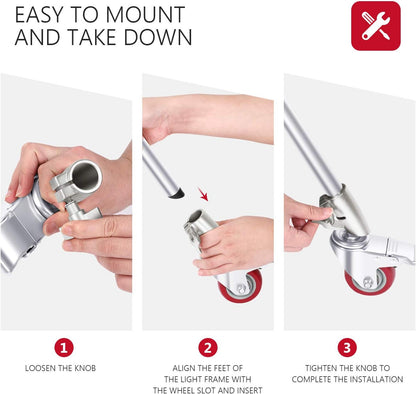 EASY TO MOUNT AND TAKE DOWN

1

LOOSEN THE KNOB

2

ALIGN THE FEET OF THE LIGHT FRAME WITH THE WHEEL SLOT AND INSERT

3

TIGHTEN THE KNOB TO COMPLETE THE INSTALLATION