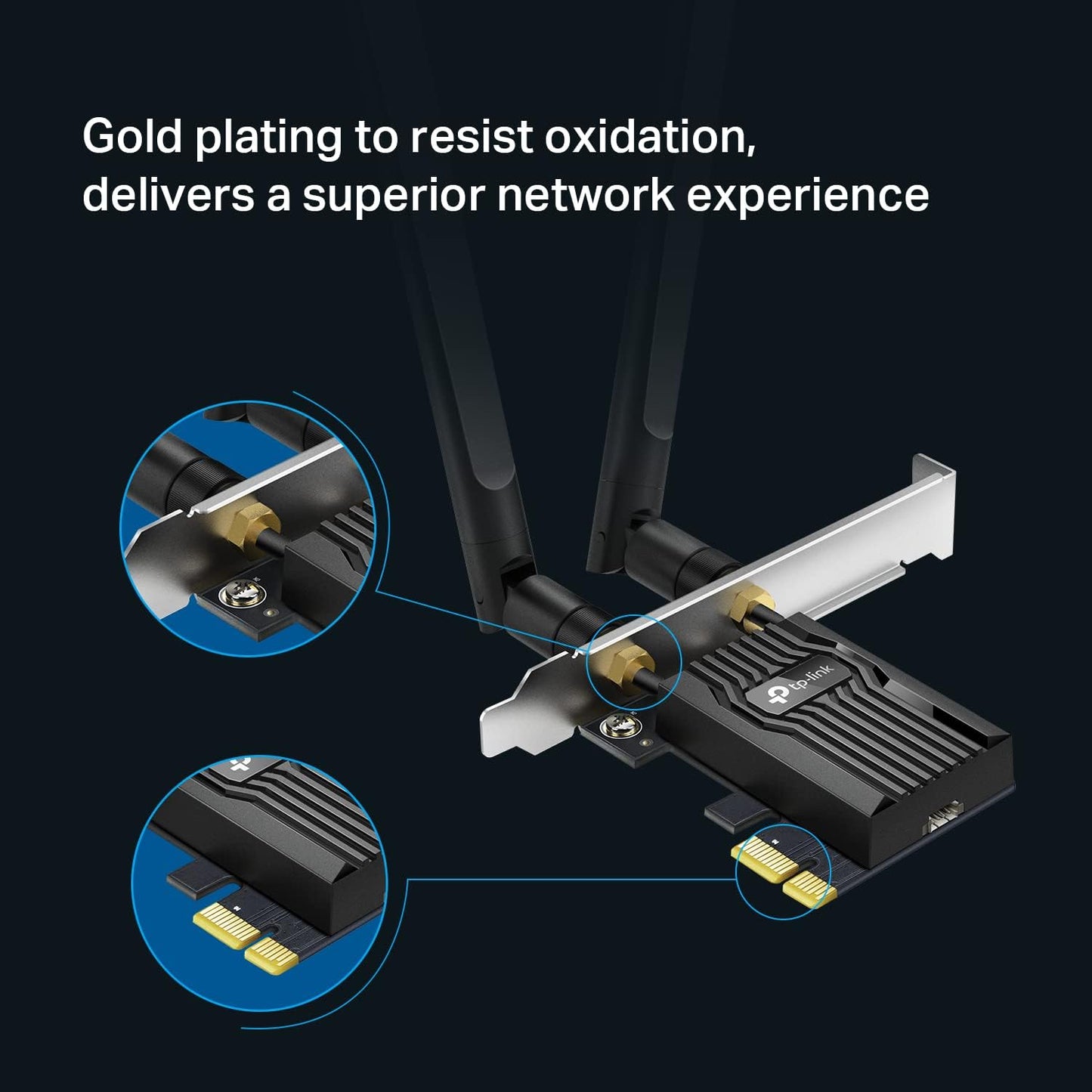 Gold plating to resist oxidation, delivers a superior network experience

tp-link