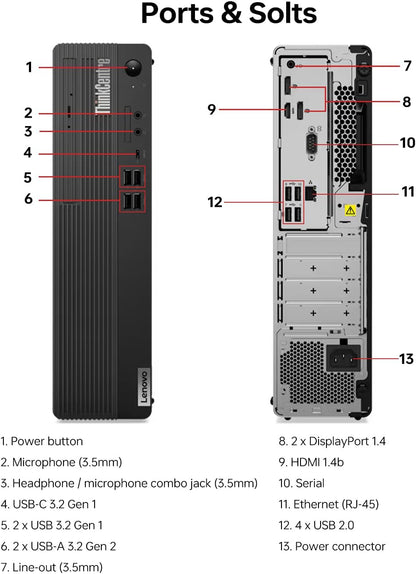 Ports & Solts

1
2
3
4
5
6

ThinkCentre

Lenovo

7
8
9
10
11
12
13

1. Power button
2. Microphone (3.5mm)
3. Headphone / microphone combo jack (3.5mm)
4. USB-C 3.2 Gen 1
5. 2 x USB 3.2 Gen 1
6. 2 x USB-A 3.2 Gen 2
7. Line-out (3.5mm)

8. 2 x DisplayPort 1.4
9. HDMI 1.4b
10. Serial
11. Ethernet (RJ-45)
12. 4 x USB 2.0
13. Power connector