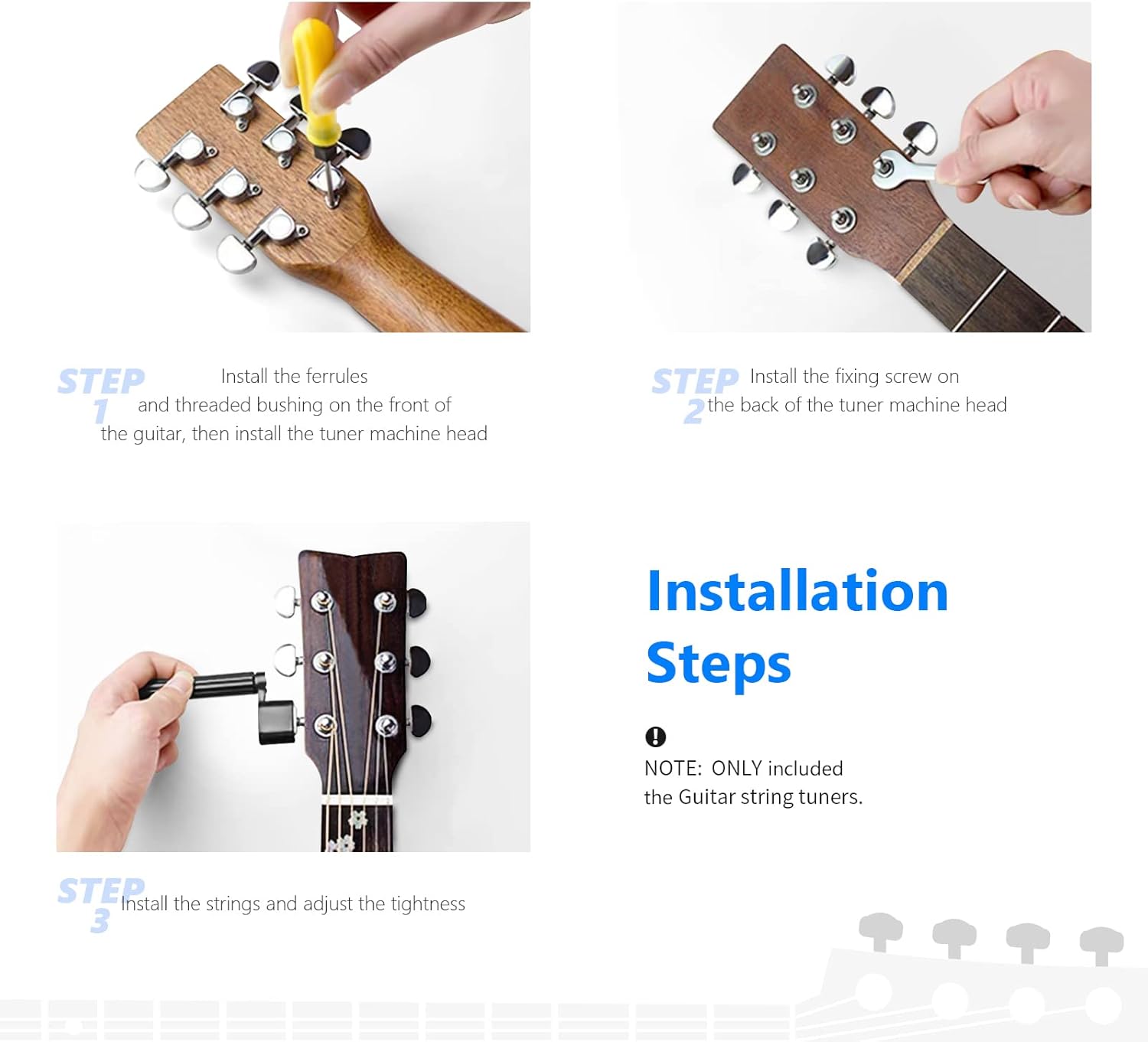 STEP 1 Install the ferrules and threaded bushing on the front of the guitar, then install the tuner machine head

STEP 2 Install the fixing screw on the back of the tuner machine head

STEP 3 Install the strings and adjust the tightness

Installation Steps

NOTE: ONLY included the Guitar string tuners.