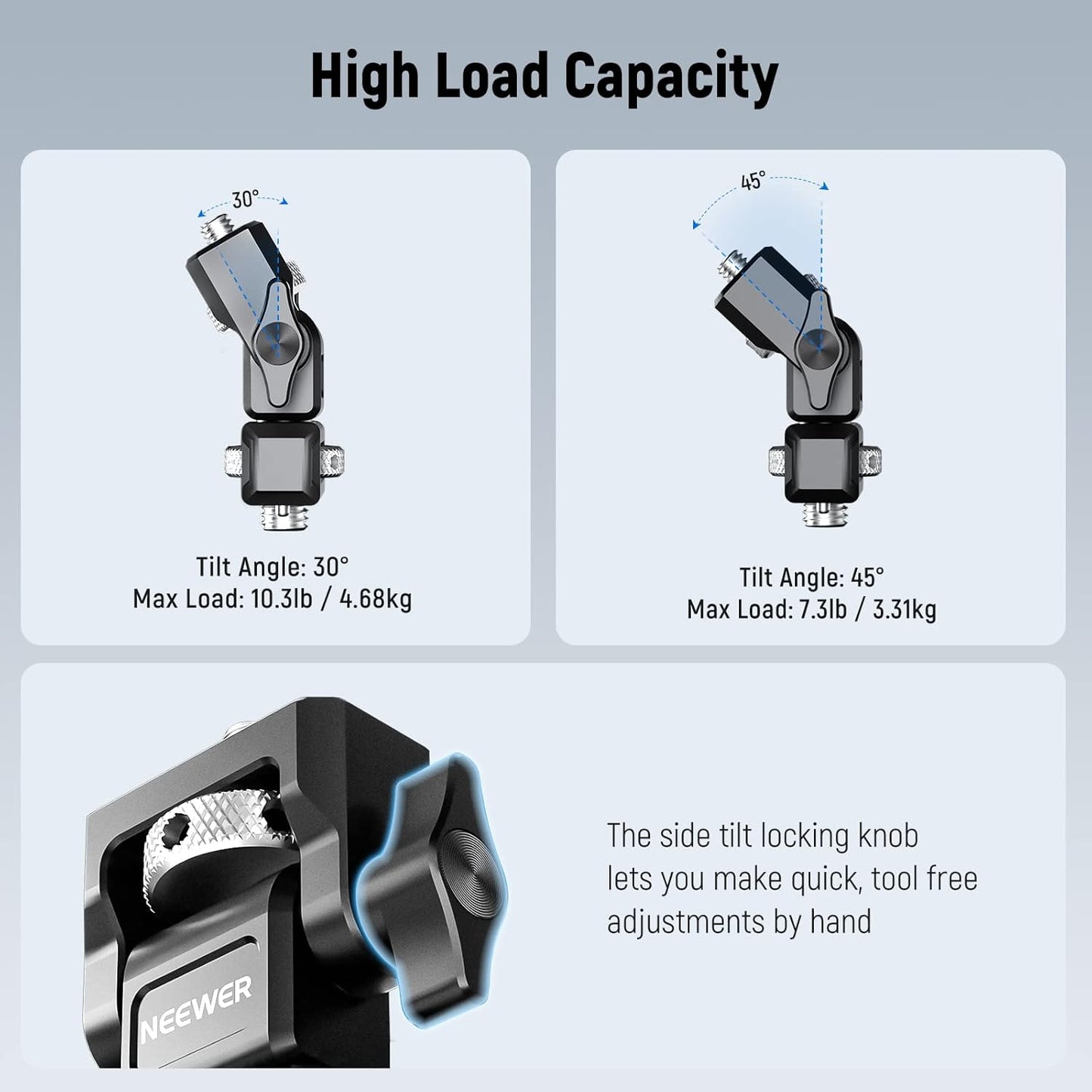 High Load Capacity

30°

Tilt Angle: 30°
Max Load: 10.3lb / 4.68kg

45°

Tilt Angle: 45°
Max Load: 7.3lb / 3.31kg

NEEWER

The side tilt locking knob lets you make quick, tool free adjustments by hand