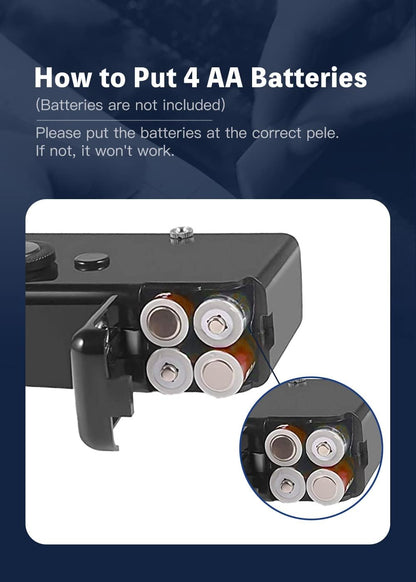 How to Put 4 AA Batteries

(Batteries are not included)

Please put the batteries at the correct pele. If not, it won't work.