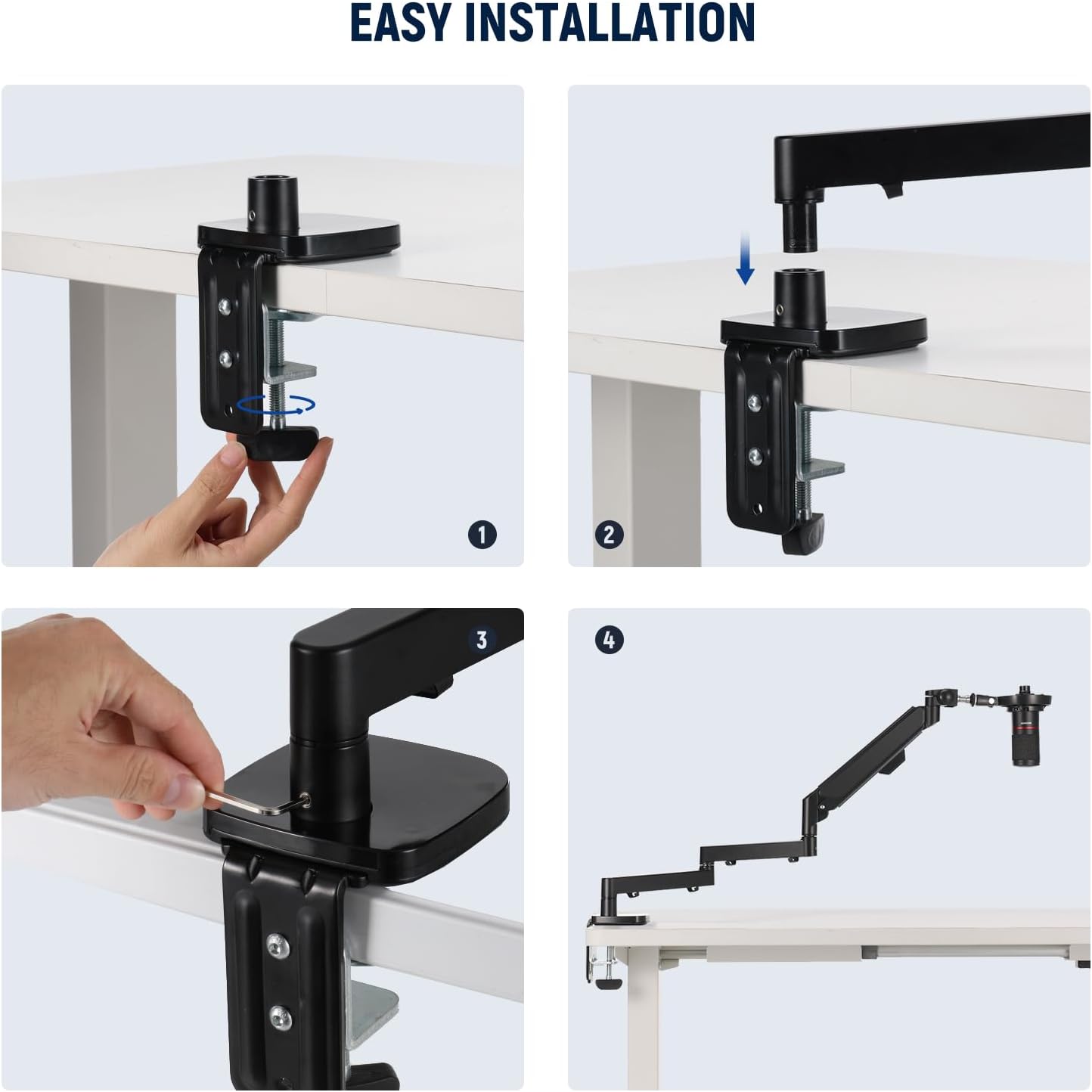 EASY INSTALLATION

1

2

3

4