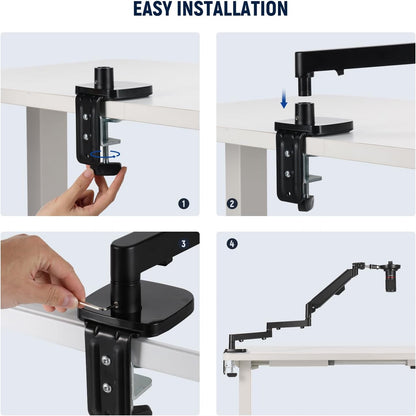 EASY INSTALLATION

1

2

3

4