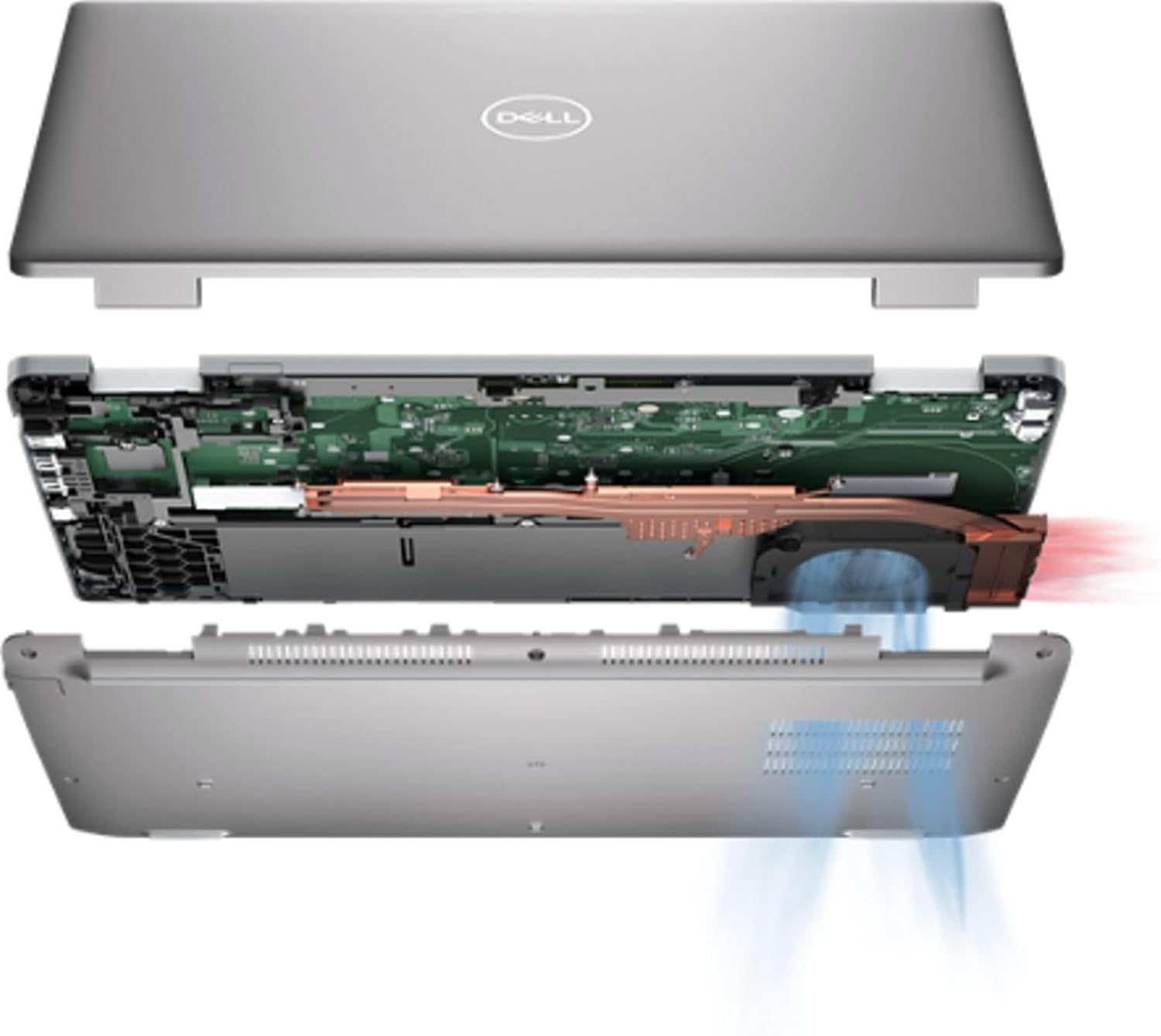 DELL