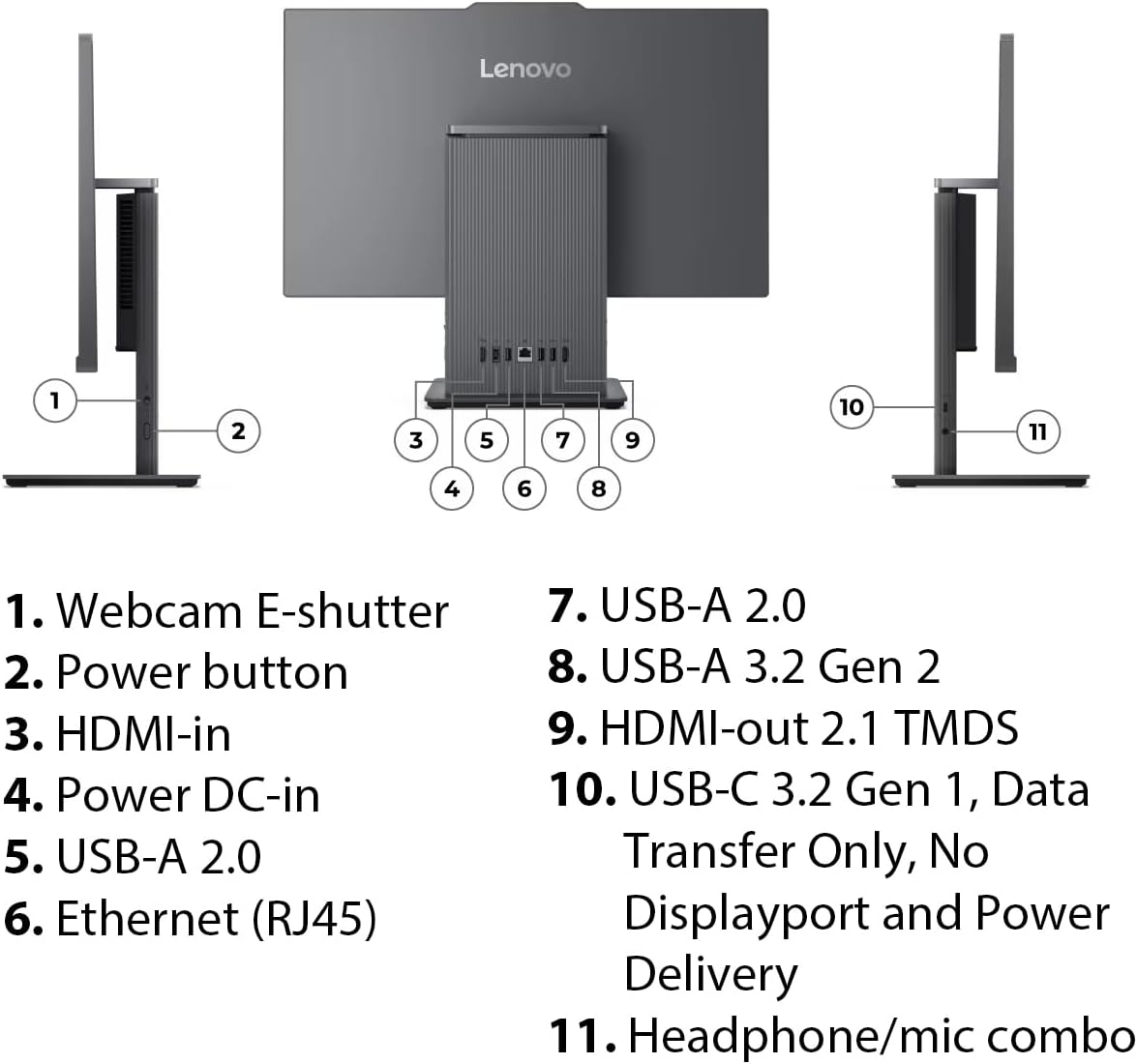 Lenovo

1
2
3
4
5
6
7
8
9
10
11

1. Webcam E-shutter
2. Power button
3. HDMI-in
4. Power DC-in
5. USB-A 2.0
6. Ethernet (RJ45)

7. USB-A 2.0
8. USB-A 3.2 Gen 2
9. HDMI-out 2.1 TMDS
10. USB-C 3.2 Gen 1, Data Transfer Only, No Displayport and Power Delivery
11. Headphone/mic combo