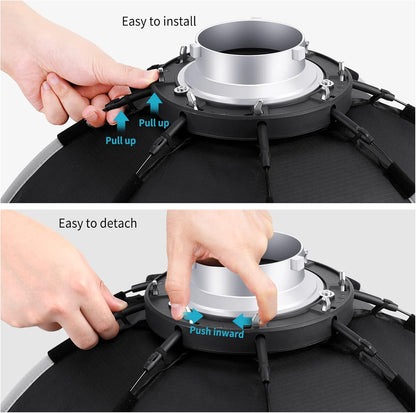 Easy to install

Pull up

Pull up

Easy to detach

Push inward