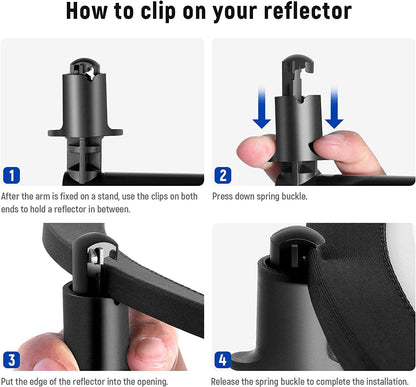 How to clip on your reflector

1

After the arm is fixed on a stand, use the clips on both ends to hold a reflector in between.

2

Press down spring buckle.

3

Put the edge of the reflector into the opening.

4

Release the spring buckle to complete the installation.