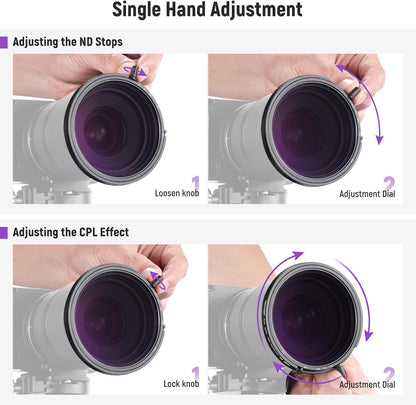 Single Hand Adjustment

Adjusting the ND Stops

1
Loosen knob

2
Adjustment Dial

Adjusting the CPL Effect

1
Lock knob

2
Adjustment Dial