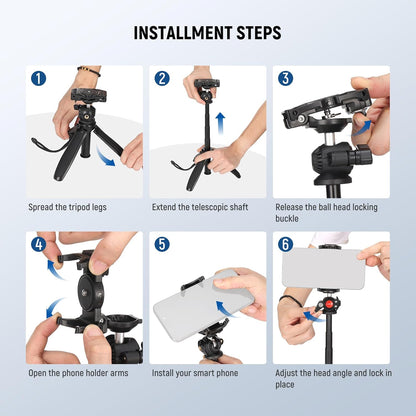 INSTALLMENT STEPS

1

Spread the tripod legs

2

Extend the telescopic shaft

3

Release the ball head locking buckle

4

Open the phone holder arms

5

Install your smart phone

6

Adjust the head angle and lock in place