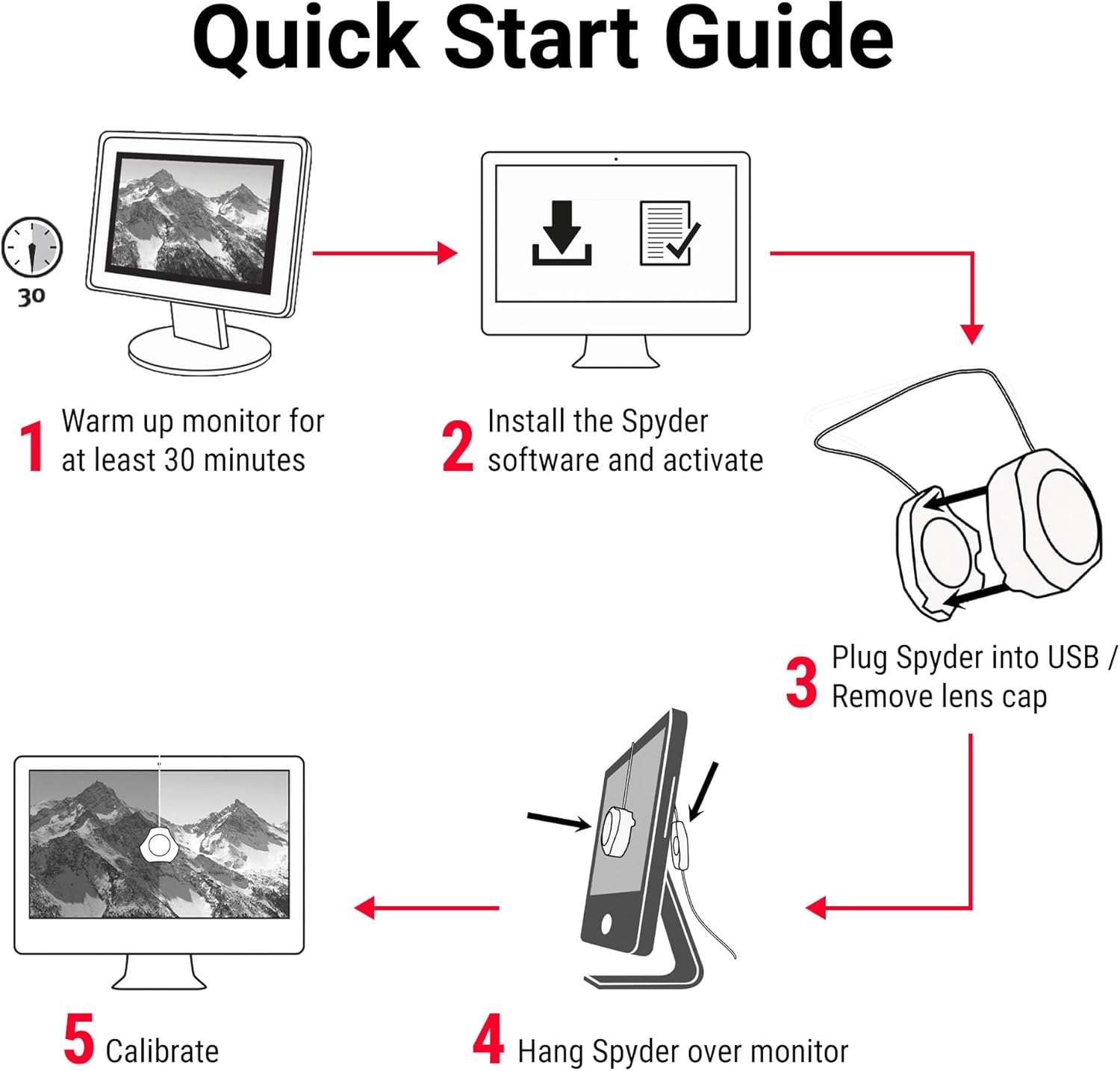 Quick Start Guide

30

1 Warm up monitor for at least 30 minutes

2 Install the Spyder software and activate

3 Plug Spyder into USB / Remove lens cap

4 Hang Spyder over monitor

5 Calibrate