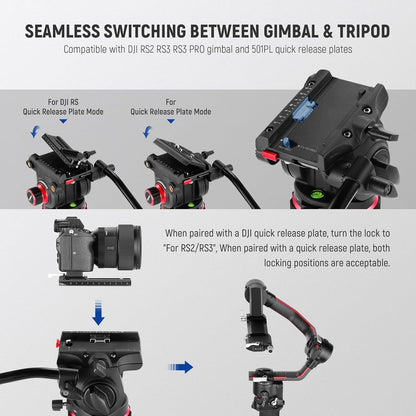 SEAMLESS SWITCHING BETWEEN GIMBAL & TRIPOD

Compatible with DJI RS2 RS3 RS3 PRO gimbal and 501PL quick release plates

For DJI RS
Quick Release Plate Mode

For
Quick Release Plate Mode

When paired with a DJI quick release plate, turn the lock to "For RS2/RS3", When paired with a quick release plate, both locking positions are acceptable.