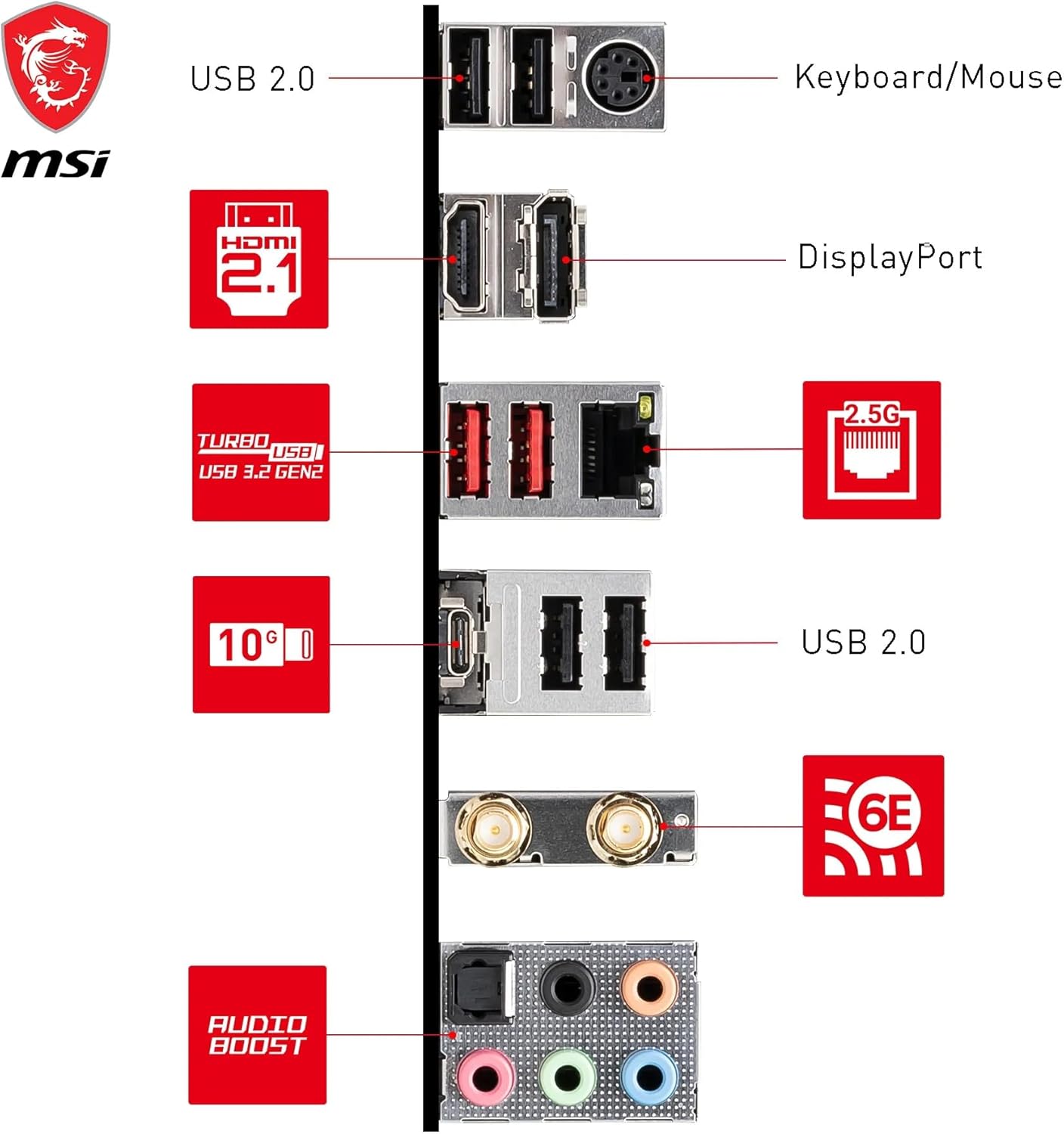 msi

USB 2.0

Keyboard/Mouse

HDMI 2.1

DisplayPort

TURBO USB
USB 3.2 GEN2

2.5G

10G

USB 2.0

6E

AUDIO BOOST