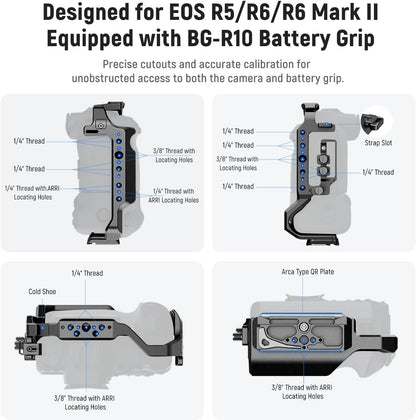 Designed for EOS R5/R6/R6 Mark II Equipped with BG-R10 Battery Grip

Precise cutouts and accurate calibration for unobstructed access to both the camera and battery grip.

1/4" Thread

1/4" Thread

1/4" Thread with ARRI Locating Holes

3/8" Thread with Locating Holes

1/4" Thread with ARRI Locating Holes

1/4" Thread

1/4" Thread

3/8" Thread with Locating Holes

1/4" Thread

Strap Slot

1/4" Thread

1/4" Thread

Cold Shoe

3/8" Thread with ARRI Locating Holes

Arca Type QR Plate

3/8" Thread with ARRI Locating Holes