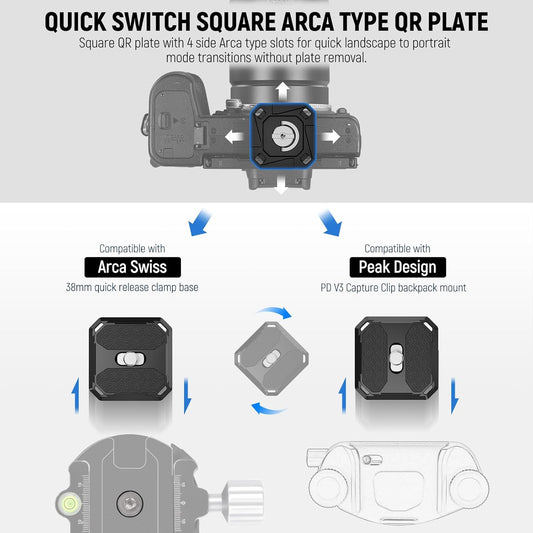 QUICK SWITCH SQUARE ARCA TYPE QR PLATE

Square QR plate with 4 side Arca type slots for quick landscape to portrait mode transitions without plate removal.

Compatible with

Arca Swiss

38mm quick release clamp base

Compatible with

Peak Design

PD V3 Capture Clip backpack mount