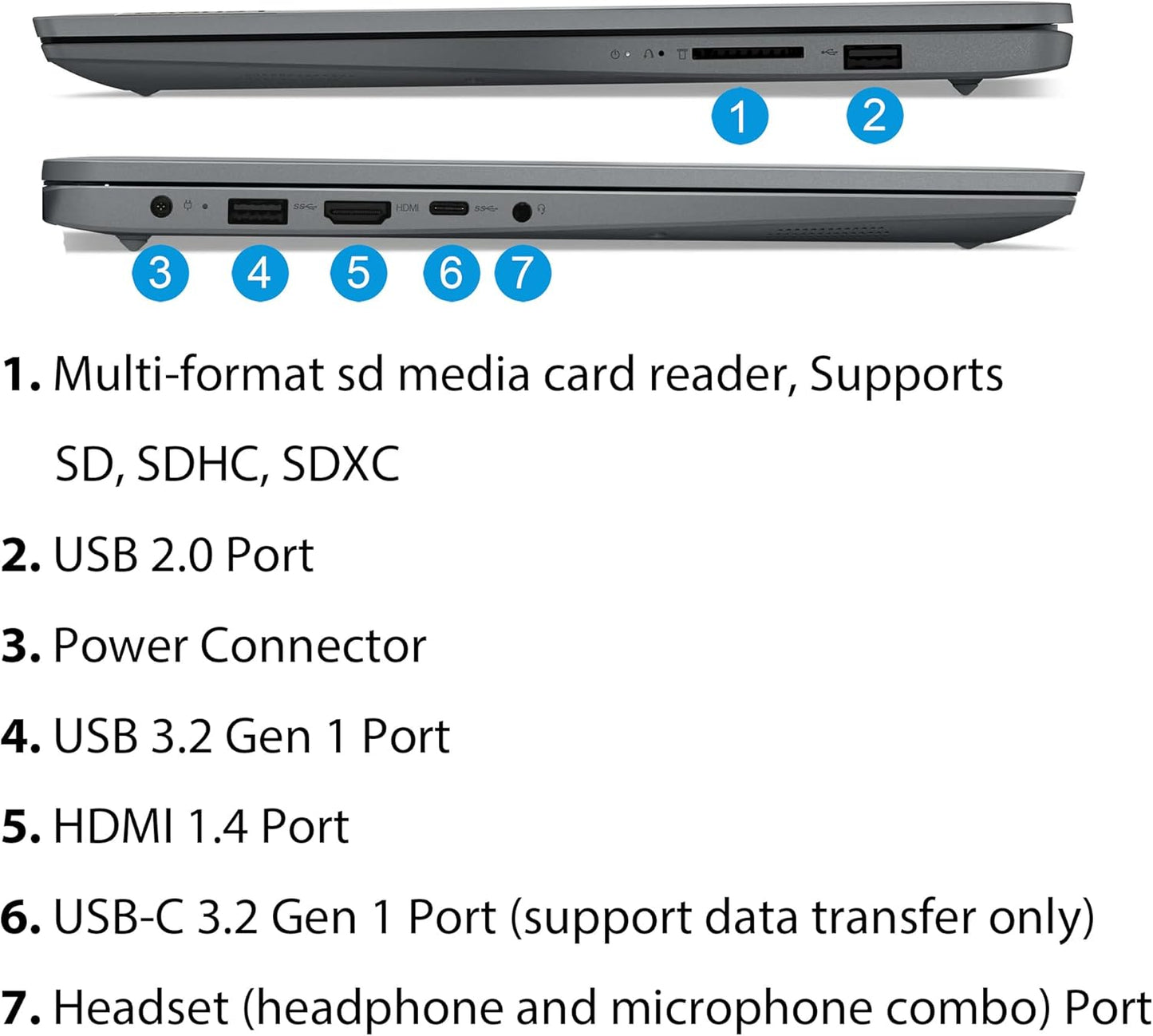 1

2

HDMI

3

4

5

6

7

1. Multi-format sd media card reader, Supports SD, SDHC, SDXC

2. USB 2.0 Port

3. Power Connector

4. USB 3.2 Gen 1 Port

5. HDMI 1.4 Port

6. USB-C 3.2 Gen 1 Port (support data transfer only)

7. Headset (headphone and microphone combo) Port