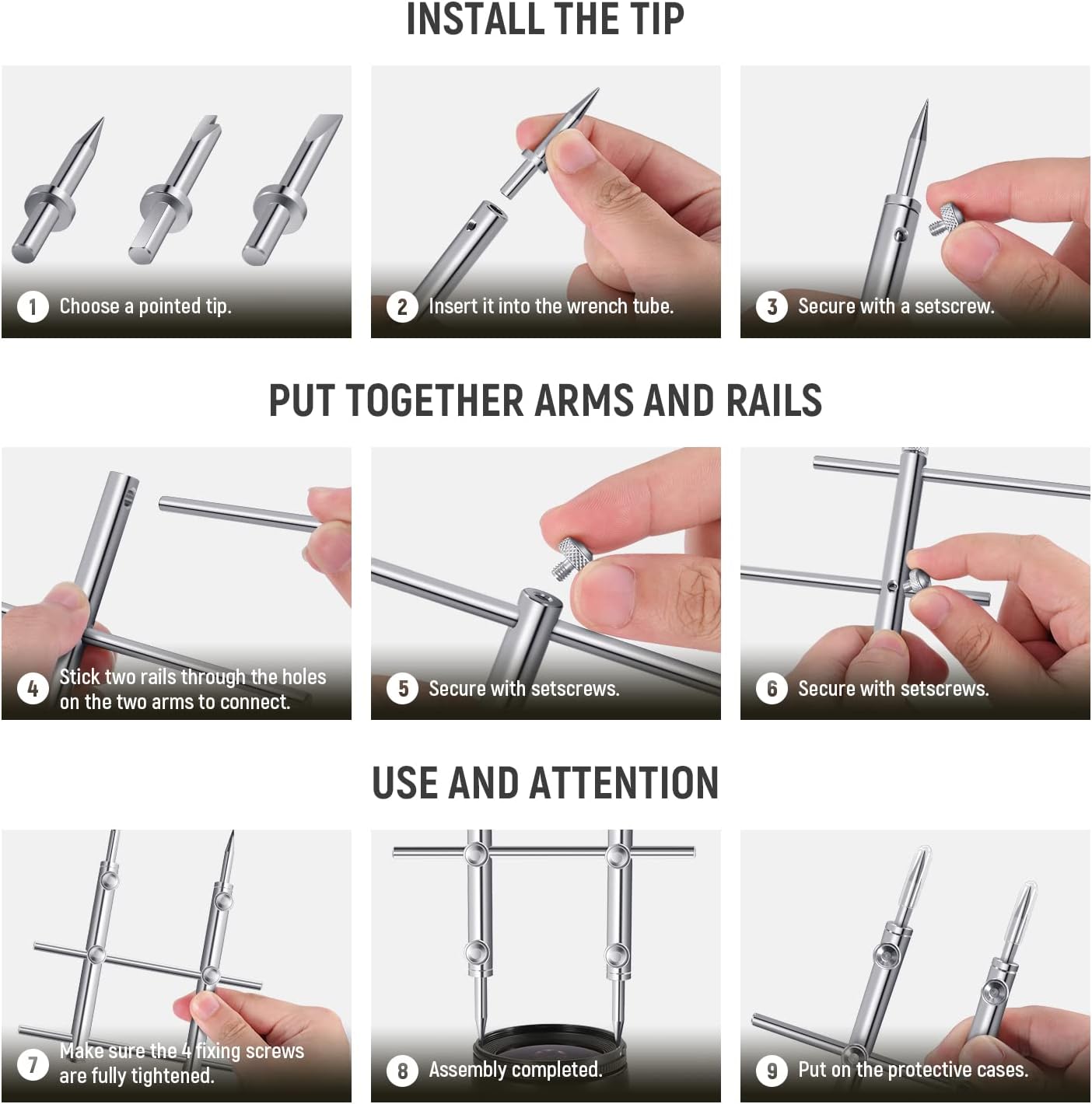 INSTALL THE TIP

1 Choose a pointed tip.

2 Insert it into the wrench tube.

3 Secure with a setscrew.

PUT TOGETHER ARMS AND RAILS

4 Stick two rails through the holes on the two arms to connect.

5 Secure with setscrews.

6 Secure with setscrews.

USE AND ATTENTION

7 Make sure the 4 fixing screws are fully tightened.

8 Assembly completed.

9 Put on the protective cases.