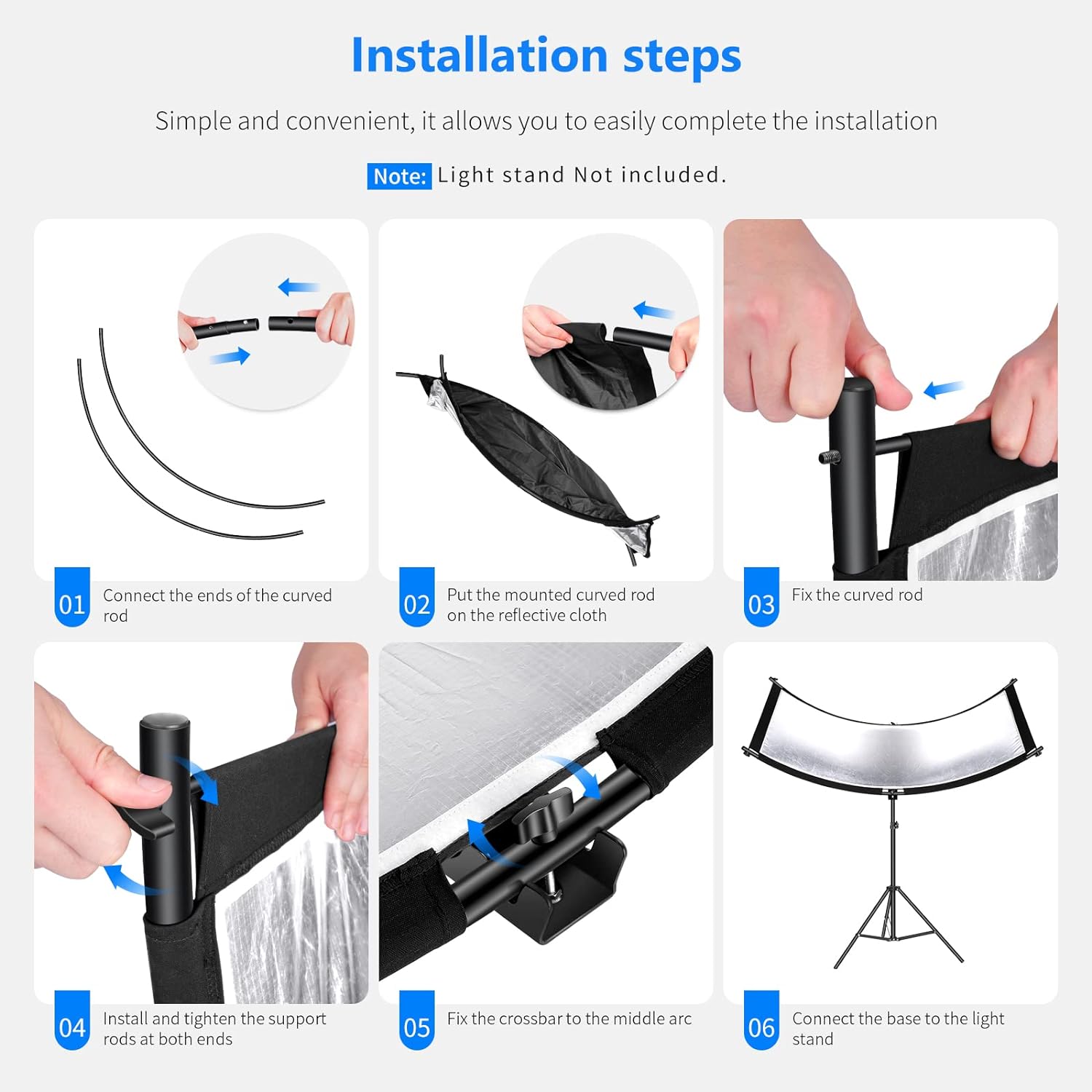 Installation steps

Simple and convenient, it allows you to easily complete the installation

Note: Light stand Not included.

01 Connect the ends of the curved rod

02 Put the mounted curved rod on the reflective cloth

03 Fix the curved rod

04 Install and tighten the support rods at both ends

05 Fix the crossbar to the middle arc

06 Connect the base to the light stand