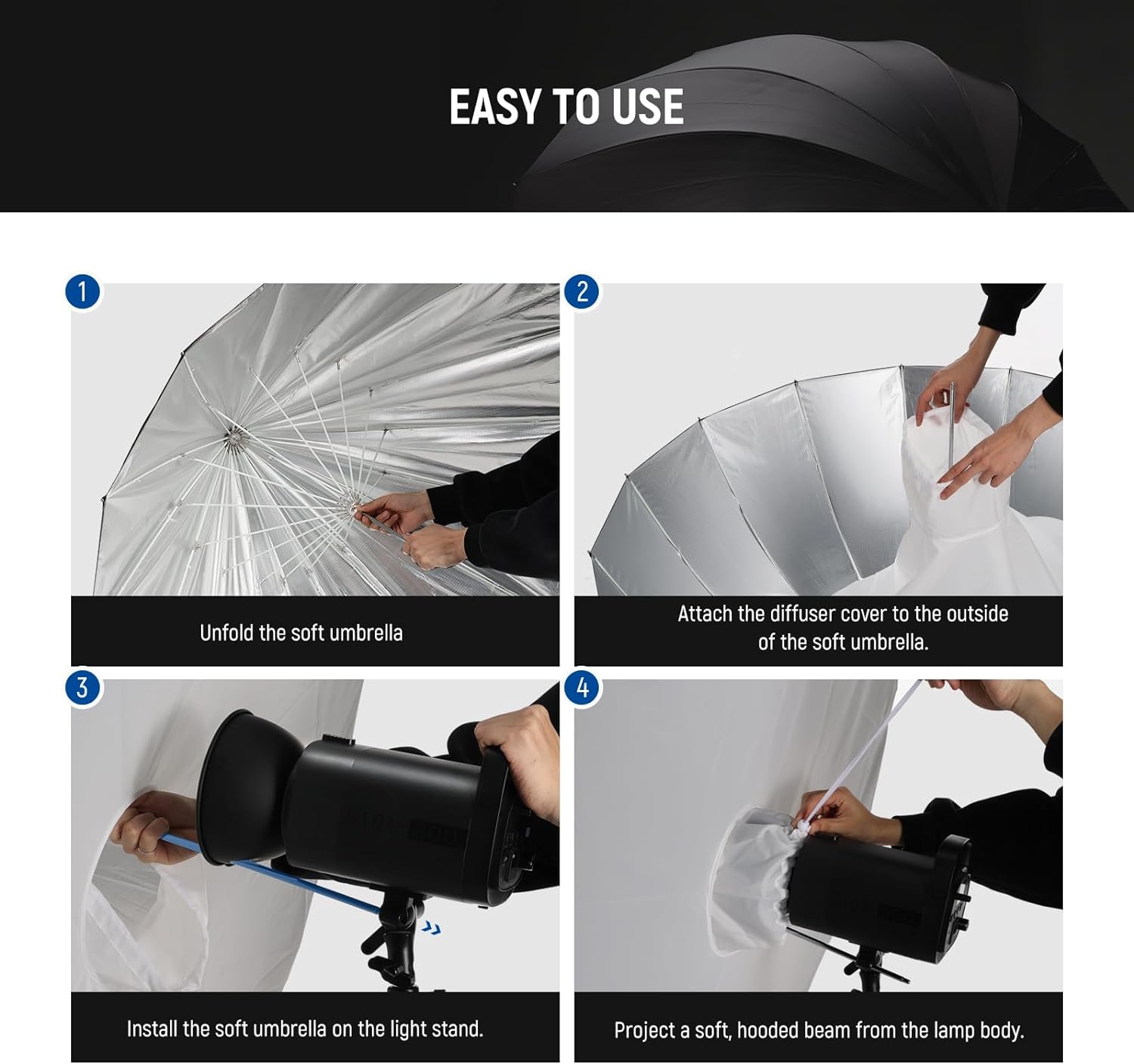 EASY TO USE

1

Unfold the soft umbrella

2

Attach the diffuser cover to the outside of the soft umbrella.

3

Install the soft umbrella on the light stand.

4

Project a soft, hooded beam from the lamp body.