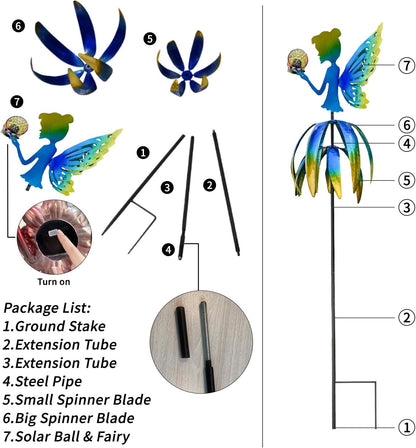 6
5
7
1
3
2
4
Turn on

Package List:
1.Ground Stake
2.Extension Tube
3.Extension Tube
4.Steel Pipe
5.Small Spinner Blade
6.Big Spinner Blade
7.Solar Ball & Fairy

7
6
4
5
3
2
1