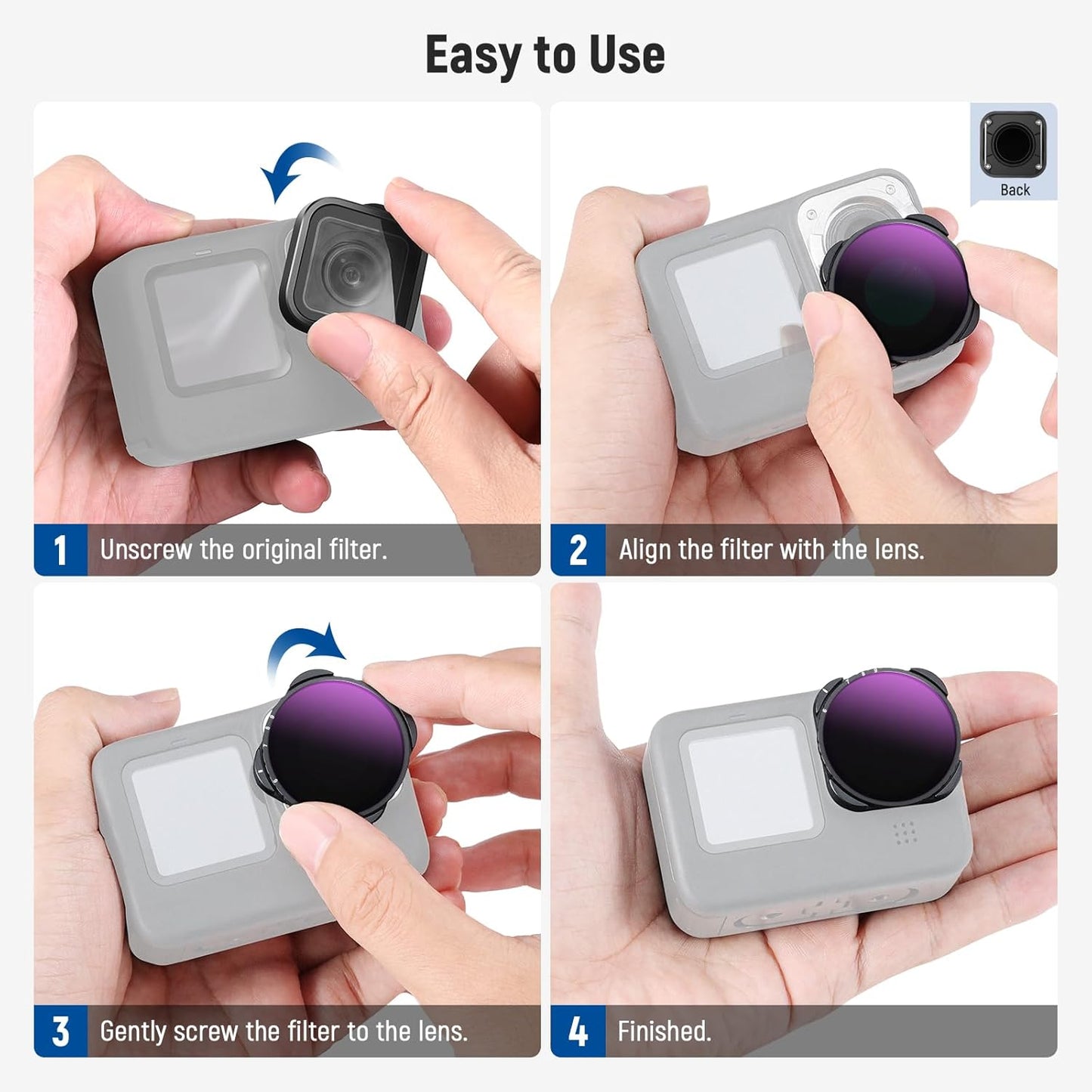 Easy to Use

Back

1 Unscrew the original filter.

2 Align the filter with the lens.

3 Gently screw the filter to the lens.

4 Finished.