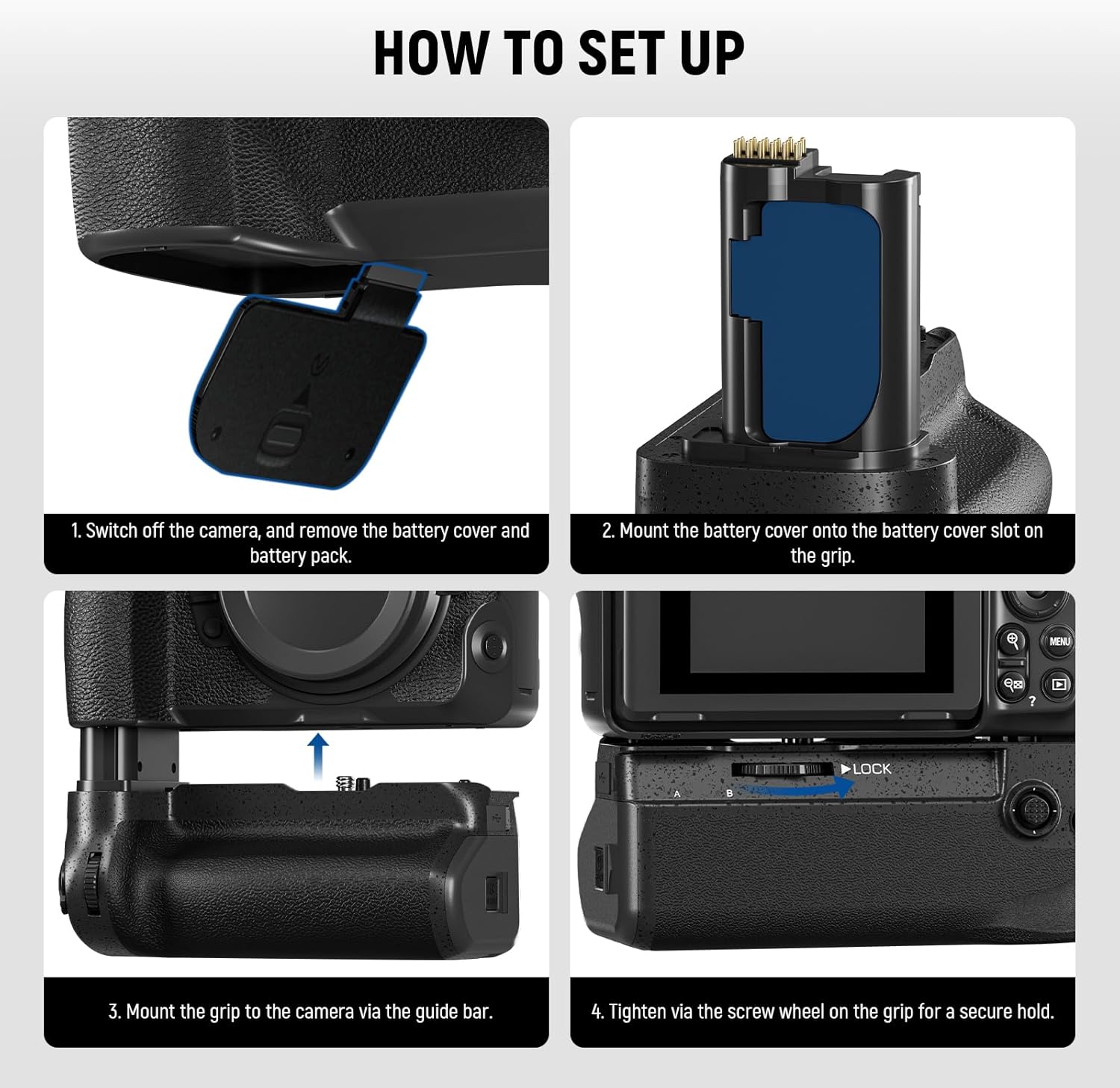 HOW TO SET UP

1. Switch off the camera, and remove the battery cover and battery pack.

2. Mount the battery cover onto the battery cover slot on the grip.

MENU

?

▶LOCK

A

B

3. Mount the grip to the camera via the guide bar.

4. Tighten via the screw wheel on the grip for a secure hold.