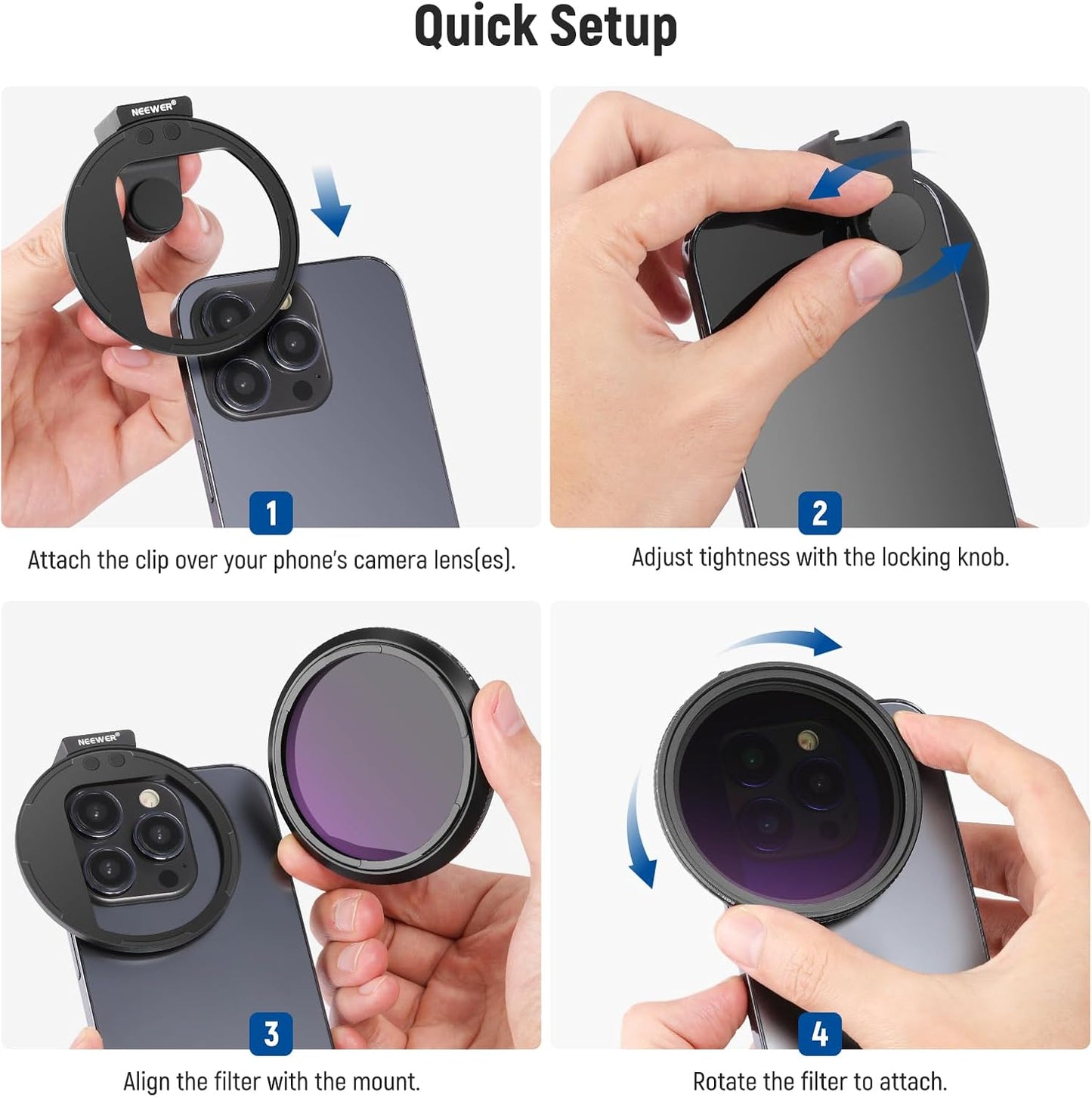 Quick Setup

NEEWER®

1

Attach the clip over your phone's camera lens(es).

2

Adjust tightness with the locking knob.

NEEWER®

3

Align the filter with the mount.

4

Rotate the filter to attach.