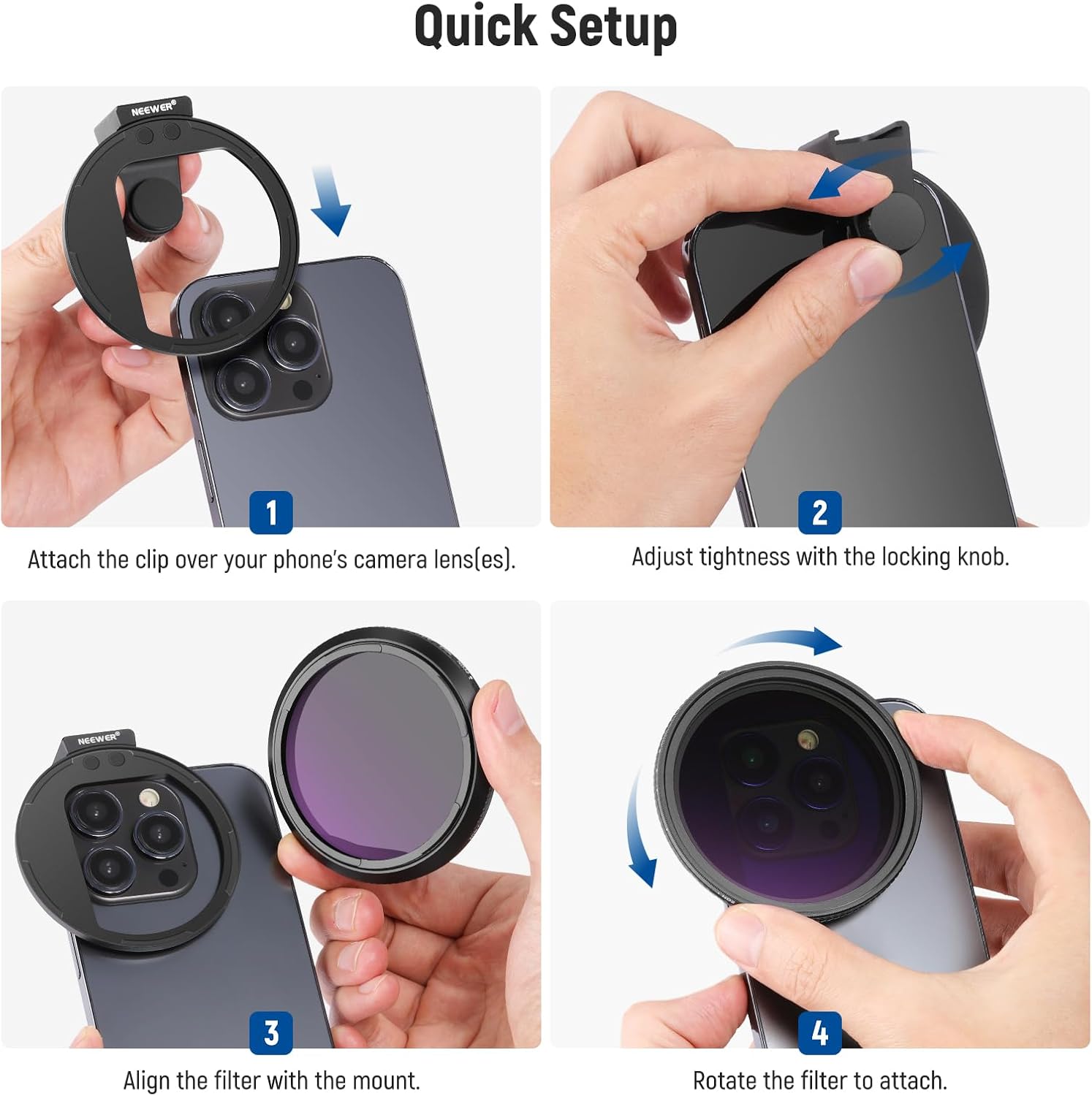 Quick Setup

NEEWER®

1

Attach the clip over your phone's camera lens(es).

2

Adjust tightness with the locking knob.

NEEWER®

3

Align the filter with the mount.

4

Rotate the filter to attach.