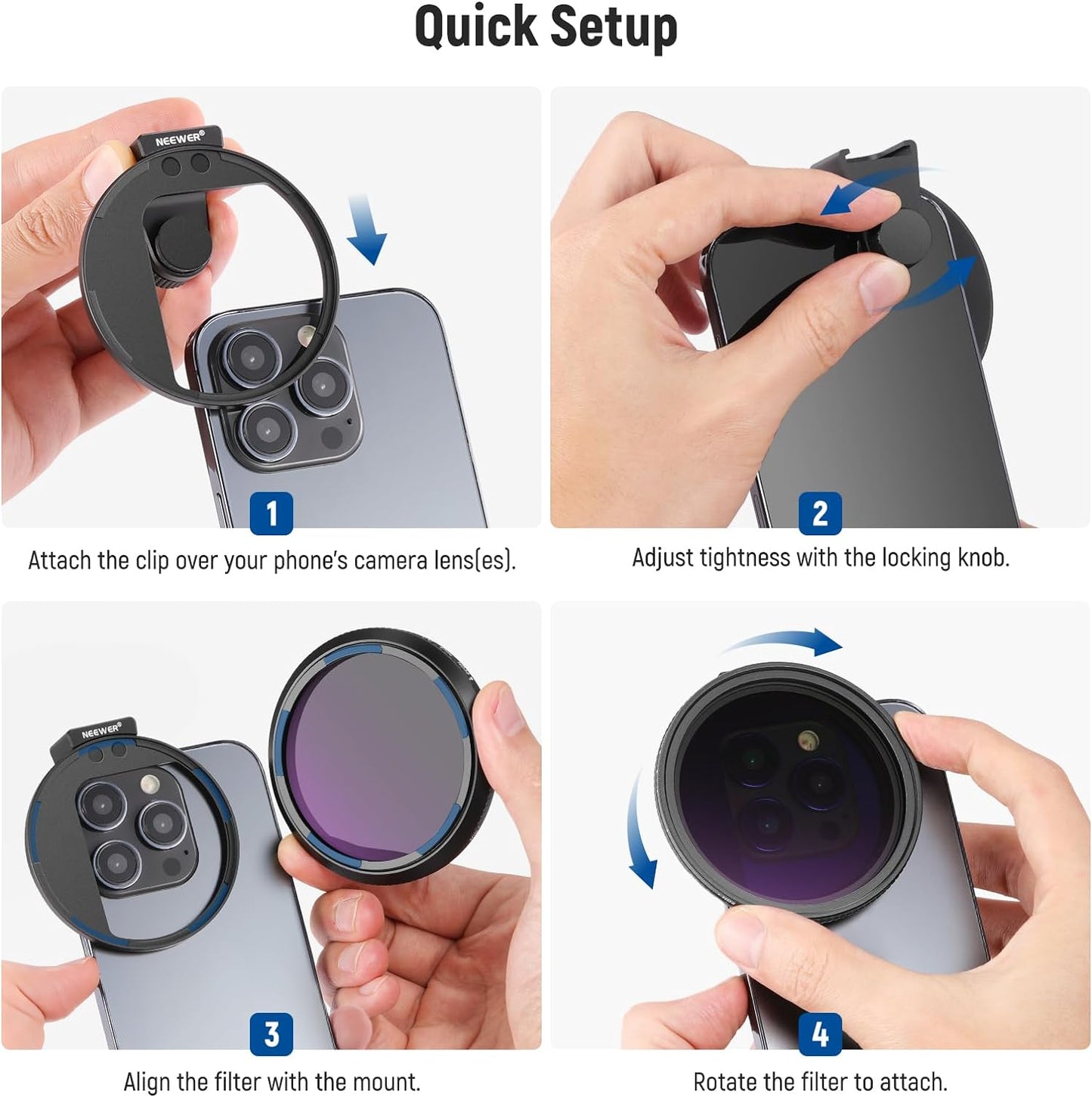 Quick Setup

NEEWER®

1

Attach the clip over your phone's camera lens(es).

2

Adjust tightness with the locking knob.

NEEWER®

3

Align the filter with the mount.

4

Rotate the filter to attach.