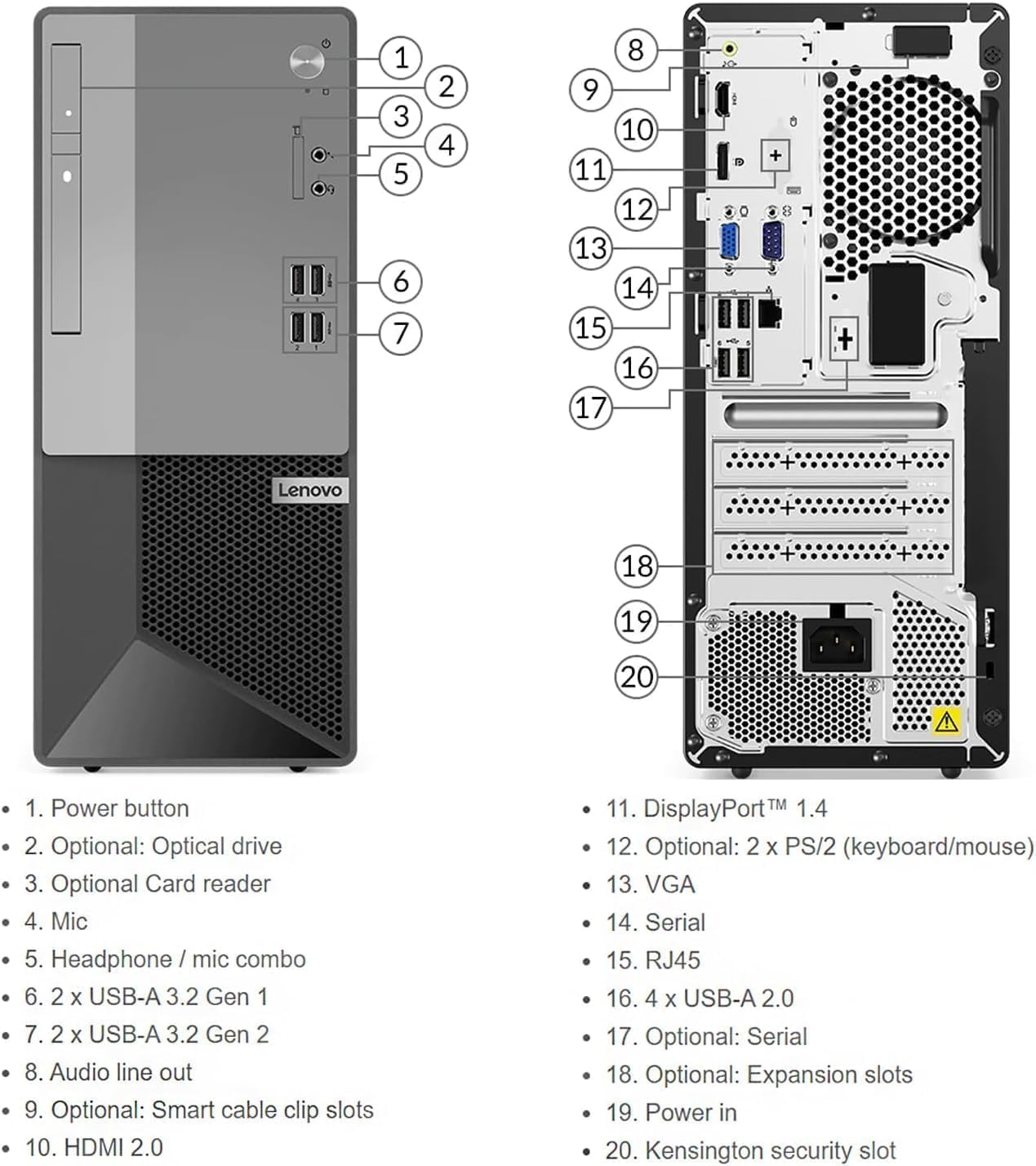 1
2
3
4
5
6
7
Lenovo

8
9
10
11
12
13
14
15
16
17
18
19
20

- 1. Power button
- 2. Optional: Optical drive
- 3. Optional Card reader
- 4. Mic
- 5. Headphone / mic combo
- 6. 2 x USB-A 3.2 Gen 1
- 7. 2 x USB-A 3.2 Gen 2
- 8. Audio line out
- 9. Optional: Smart cable clip slots
- 10. HDMI 2.0

- 11. DisplayPort™ 1.4
- 12. Optional: 2 x PS/2 (keyboard/mouse)
- 13. VGA
- 14. Serial
- 15. RJ45
- 16. 4 x USB-A 2.0
- 17. Optional: Serial
- 18. Optional: Expansion slots
- 19. Power in
- 20. Kensington security slot