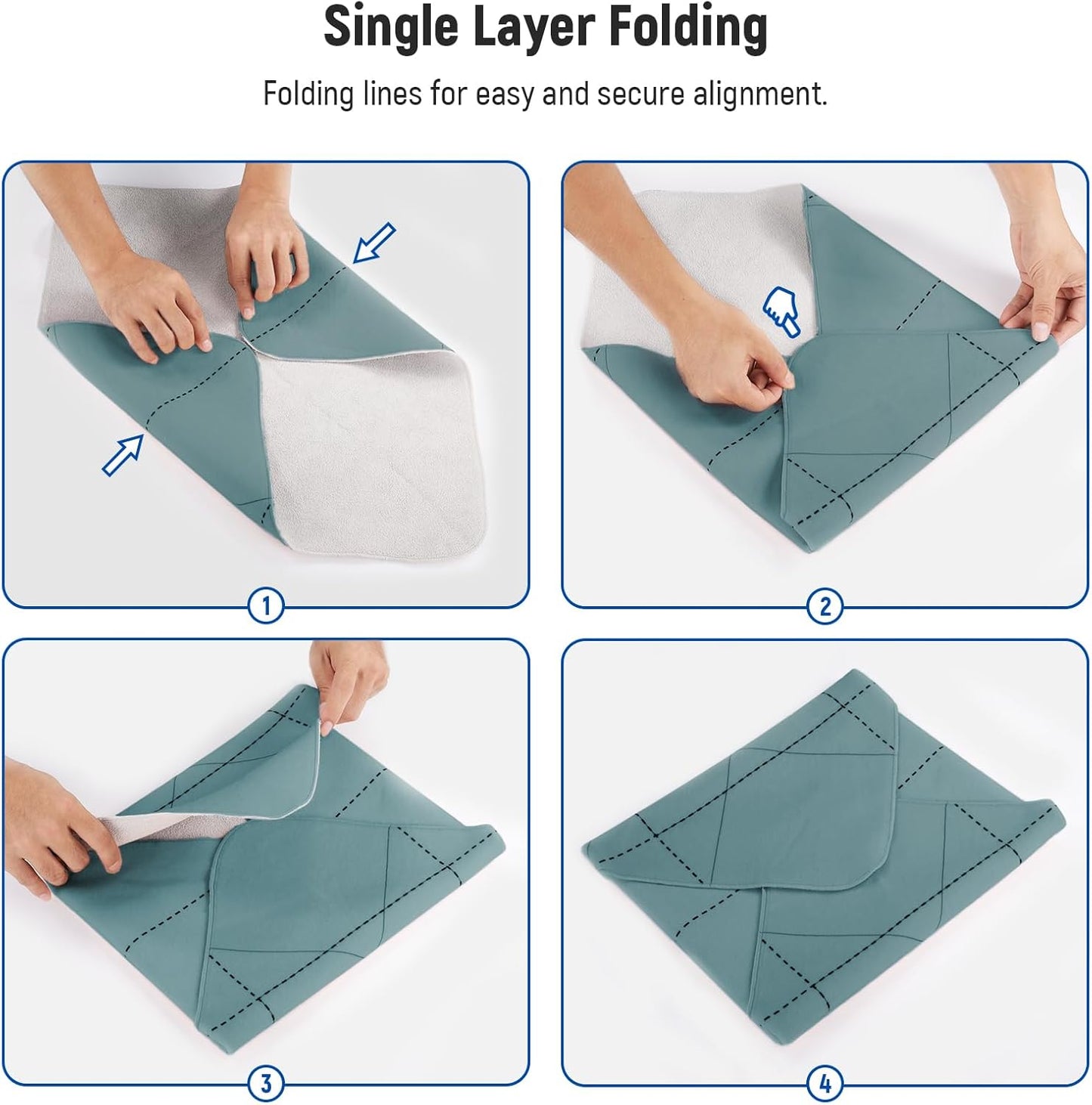 Single Layer Folding

Folding lines for easy and secure alignment.

1

2

3

4