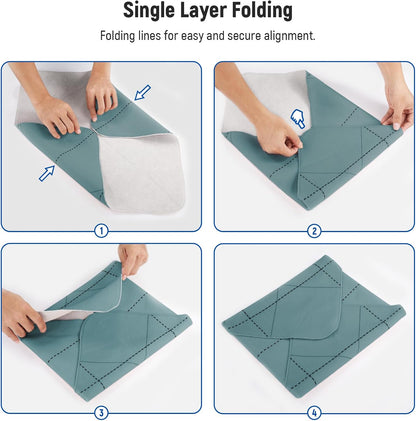 Single Layer Folding

Folding lines for easy and secure alignment.

1

2

3

4