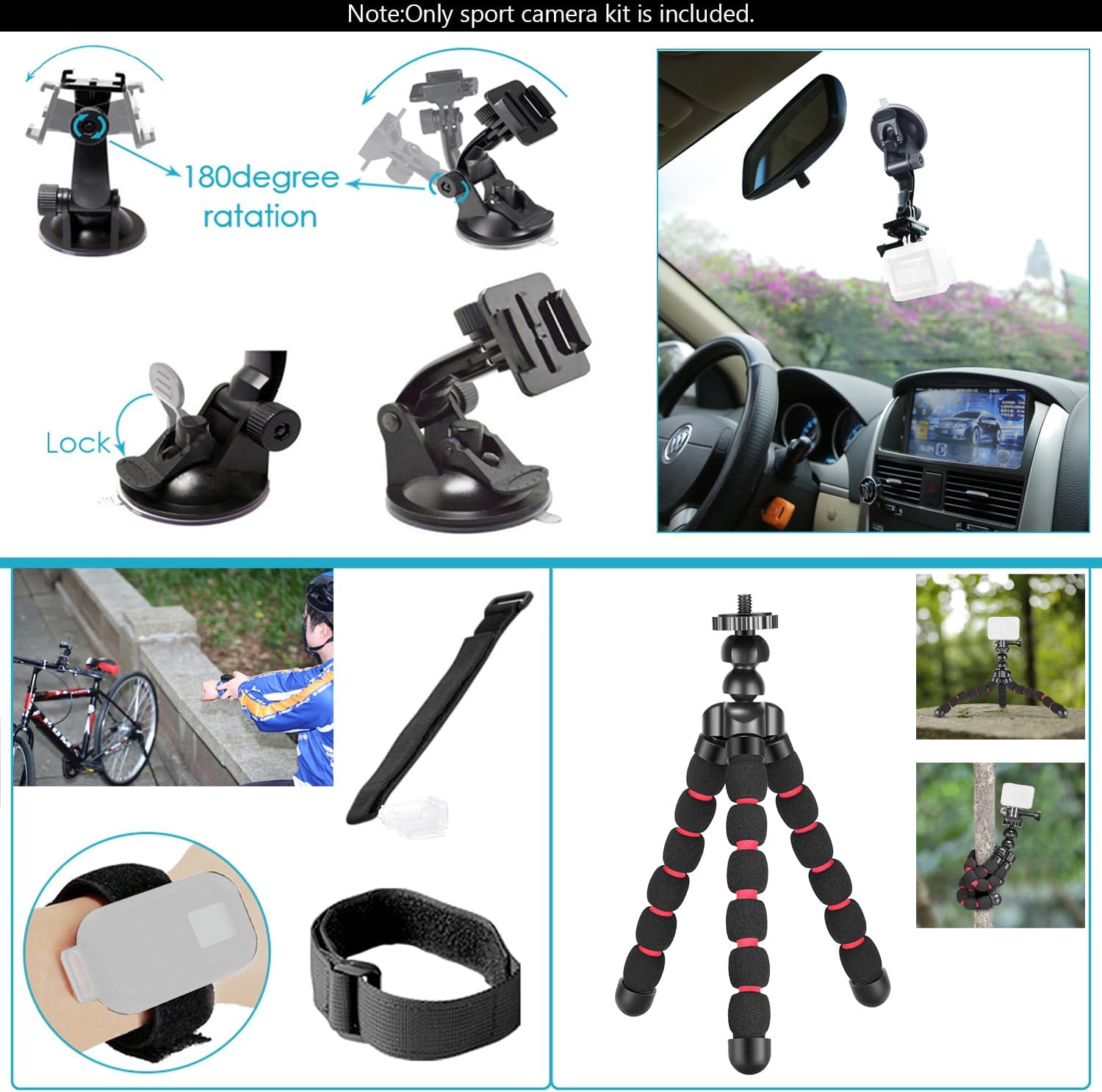 Note:Only sport camera kit is included.

180degree ratation

Lock