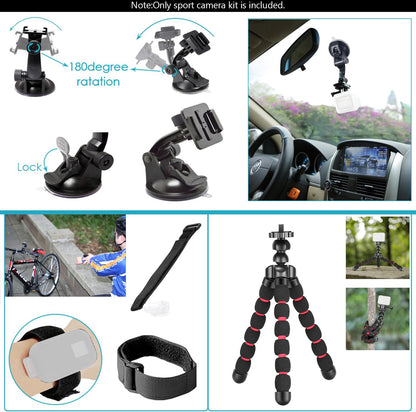 Note:Only sport camera kit is included.

180degree ratation

Lock