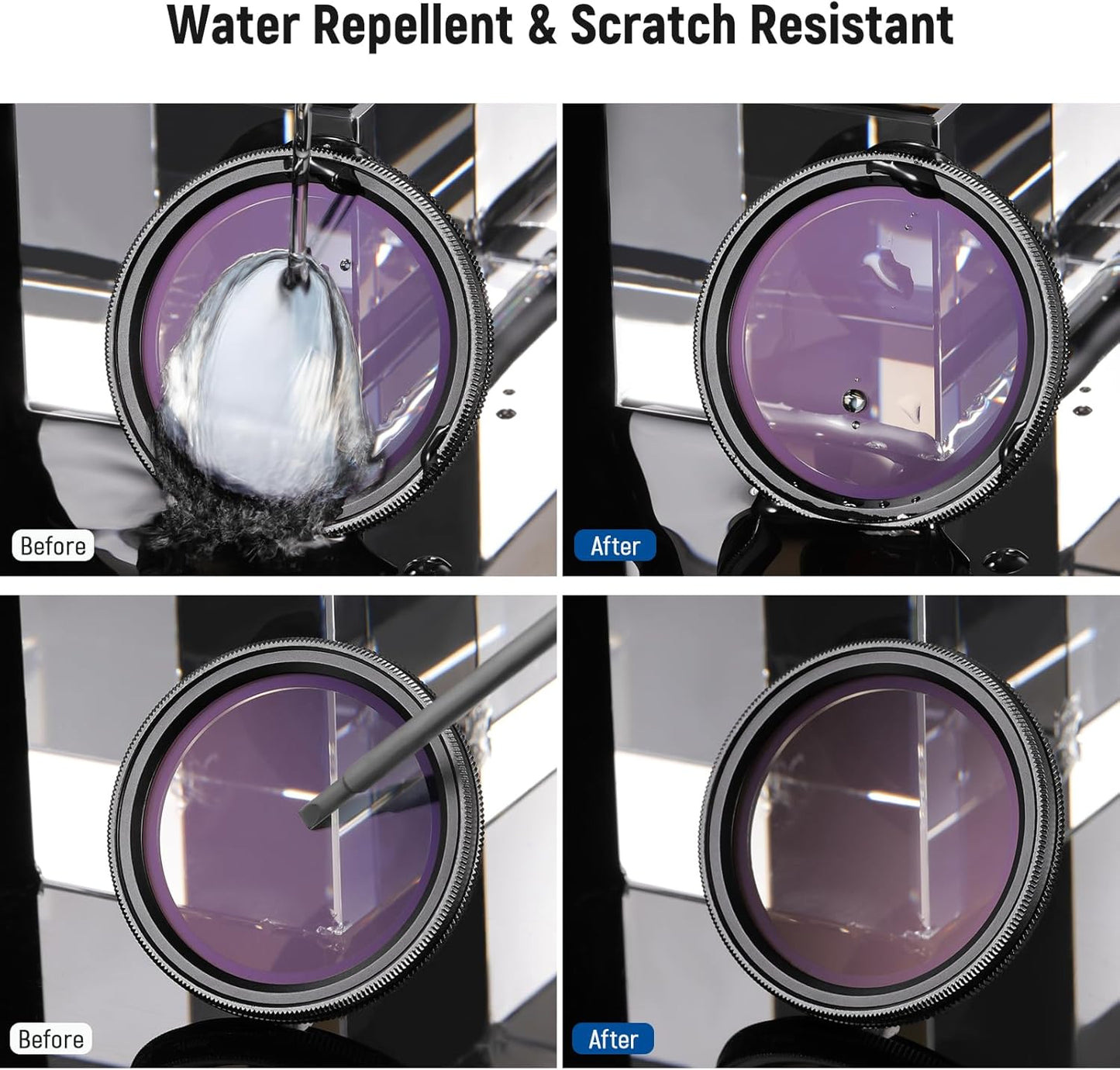 Water Repellent & Scratch Resistant

Before

After

Before

After