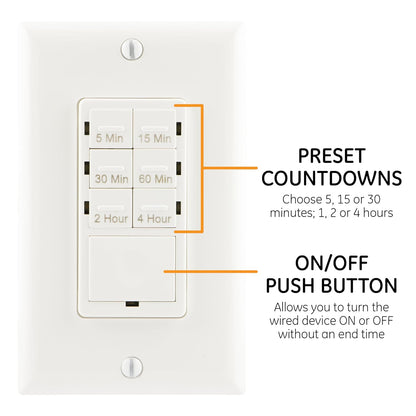 5 Min
15 Min
30 Min
60 Min
2 Hour
4 Hour

PRESET COUNTDOWNS

Choose 5, 15 or 30 minutes; 1, 2 or 4 hours

ON/OFF PUSH BUTTON

Allows you to turn the wired device ON or OFF without an end time