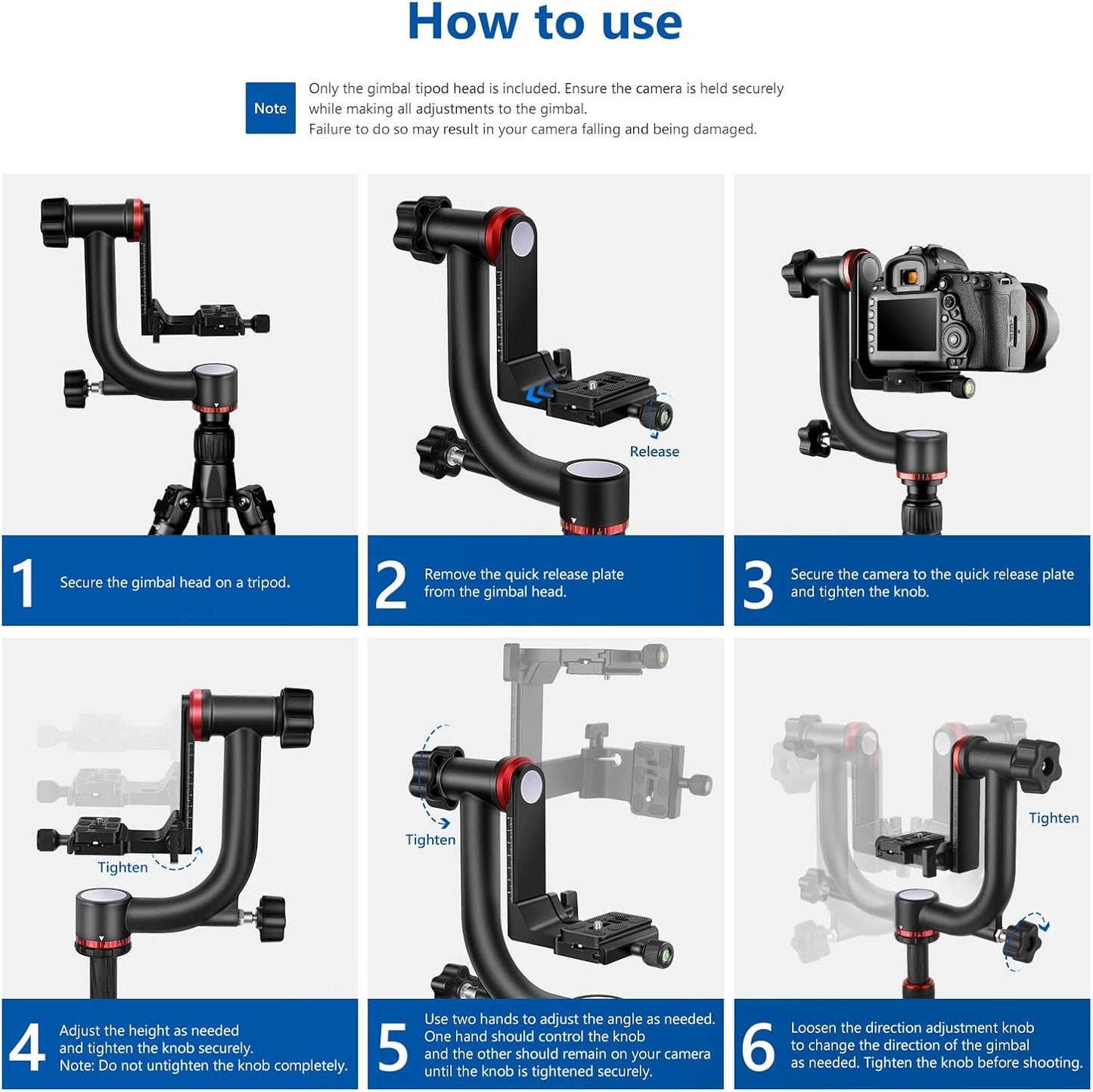 How to use

Note

Only the gimbal tipod head is included. Ensure the camera is held securely while making all adjustments to the gimbal.
Failure to do so may result in your camera falling and being damaged.

Release

1 Secure the gimbal head on a tripod.

2 Remove the quick release plate from the gimbal head.

3 Secure the camera to the quick release plate and tighten the knob.

Tighten

Tighten

Tighten

4 Adjust the height as needed and tighten the knob securely.
Note: Do not untighten the knob completely.

5 Use two hands to adjust the angle as needed. One hand should control the knob and the other should remain on your camera until the knob is tightened securely.

6 Loosen the direction adjustment knob to change the direction of the gimbal as needed. Tighten the knob before shooting.