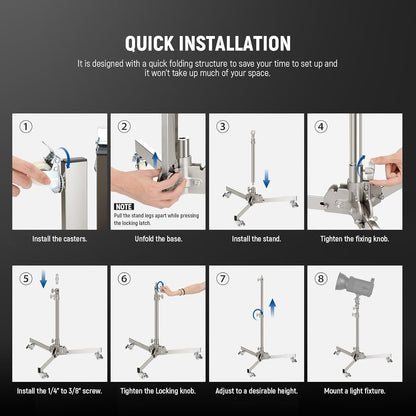 QUICK INSTALLATION

It is designed with a quick folding structure to save your time to set up and it won't take up much of your space.

①

Install the casters.

②

NOTE
Pull the stand legs apart while pressing the locking latch.

Unfold the base.

③

Install the stand.

④

Tighten the fixing knob.

⑤

Install the 1/4" to 3/8" screw.

⑥

Tighten the Locking knob.

⑦

Adjust to a desirable height.

⑧

Mount a light fixture.