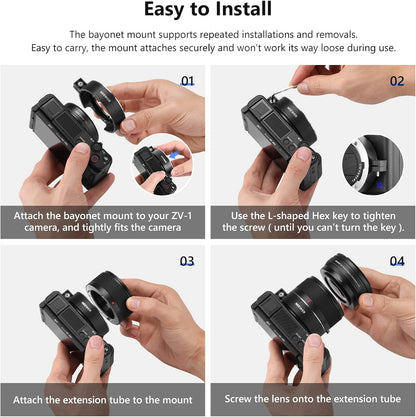 Easy to Install

The bayonet mount supports repeated installations and removals.
Easy to carry, the mount attaches securely and won't work its way loose during use.

01

Attach the bayonet mount to your ZV-1 camera, and tightly fits the camera

02

Use the L-shaped Hex key to tighten the screw ( until you can't turn the key ).

03

Attach the extension tube to the mount

04

Screw the lens onto the extension tube