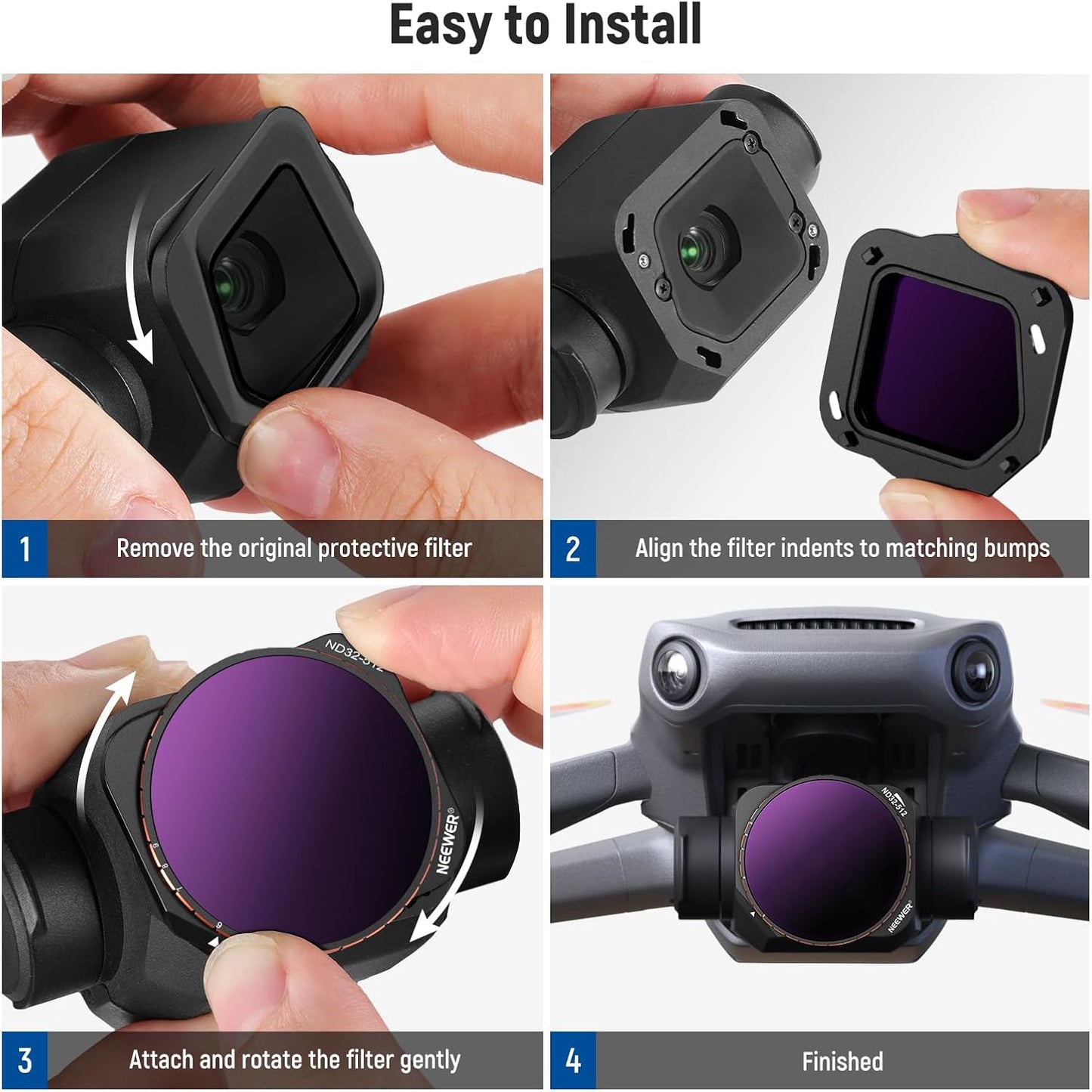 Easy to Install

1 Remove the original protective filter

2 Align the filter indents to matching bumps

ND32-512

NEEWER®

3 Attach and rotate the filter gently

ND32-512

NEEWER®

4 Finished