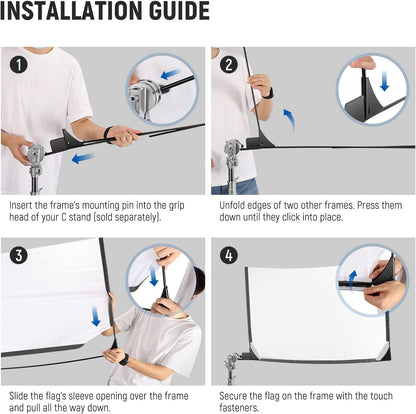 INSTALLATION GUIDE

1

Insert the frame's mounting pin into the grip head of your C stand (sold separately).

2

Unfold edges of two other frames. Press them down until they click into place.

3

Slide the flag's sleeve opening over the frame and pull all the way down.

4

Secure the flag on the frame with the touch fasteners.