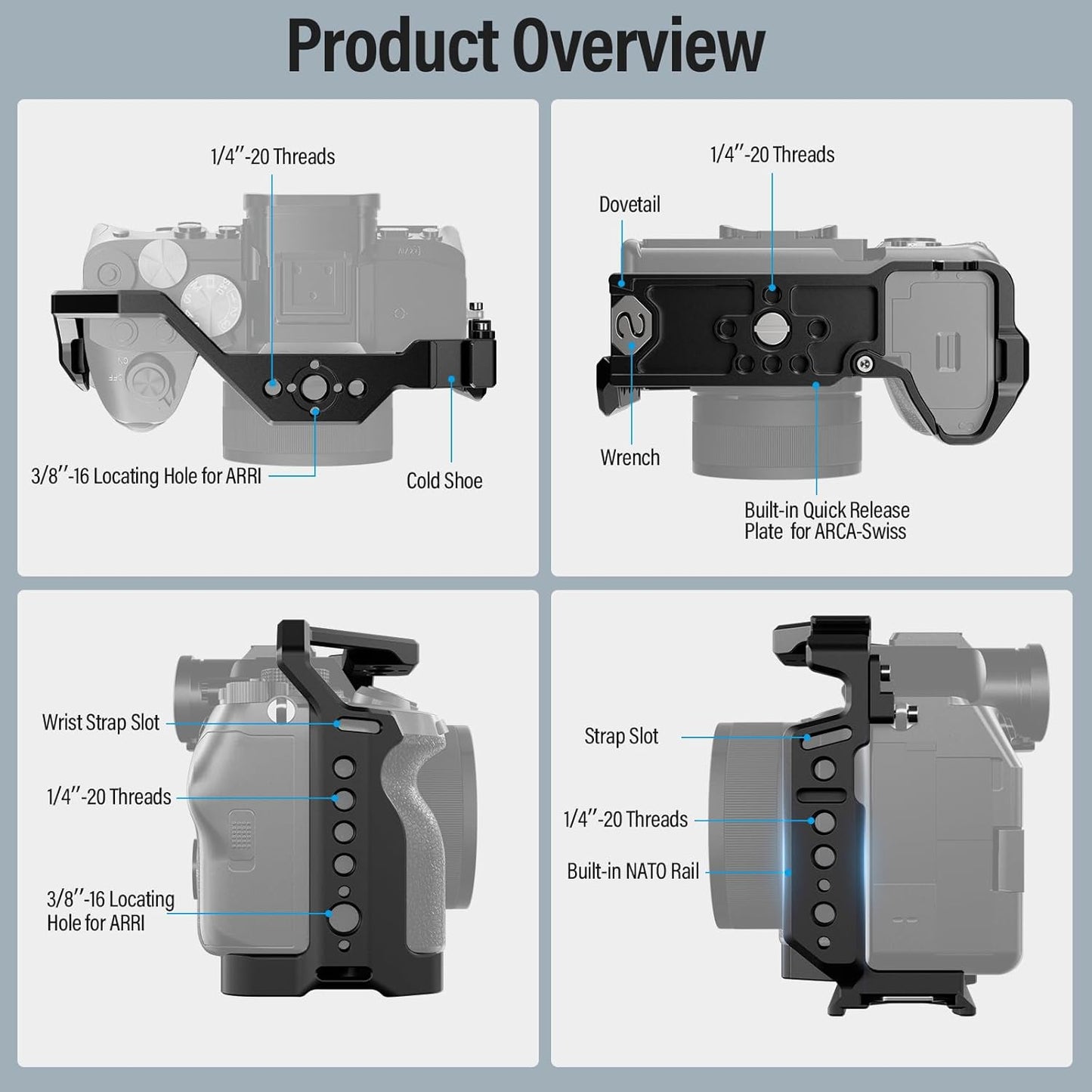 Product Overview

1/4''-20 Threads

3/8''-16 Locating Hole for ARRI

Cold Shoe

1/4''-20 Threads

Dovetail

Wrench

Built-in Quick Release Plate for ARCA-Swiss

Wrist Strap Slot

1/4''-20 Threads

3/8''-16 Locating Hole for ARRI

Strap Slot

1/4''-20 Threads

Built-in NATO Rail