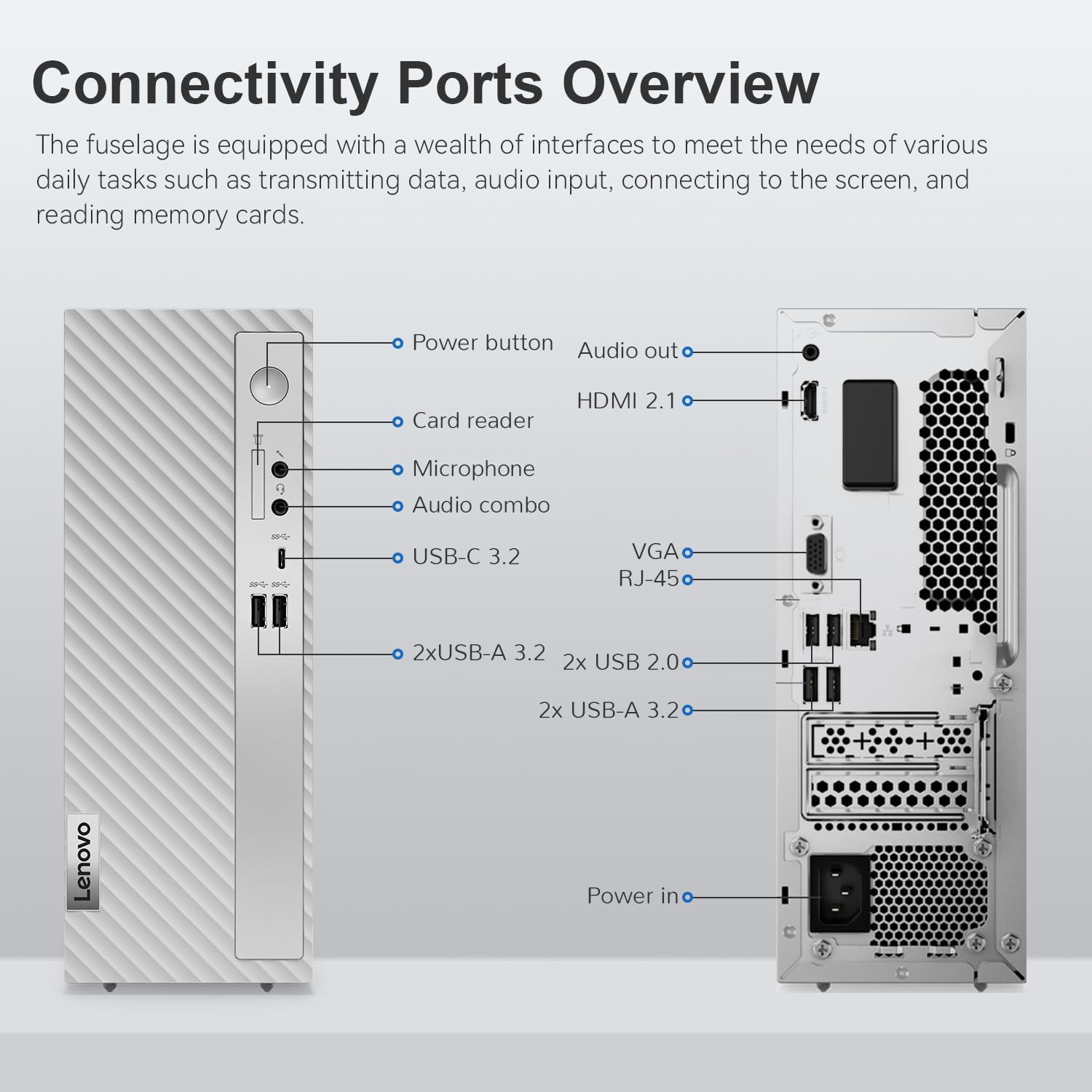 Connectivity Ports Overview

The fuselage is equipped with a wealth of interfaces to meet the needs of various daily tasks such as transmitting data, audio input, connecting to the screen, and reading memory cards.

Power button
Card reader
Microphone
Audio combo
USB-C 3.2
2xUSB-A 3.2

Lenovo

Audio out
HDMI 2.1
VGA
RJ-45
2x USB 2.0
2x USB-A 3.2
Power in